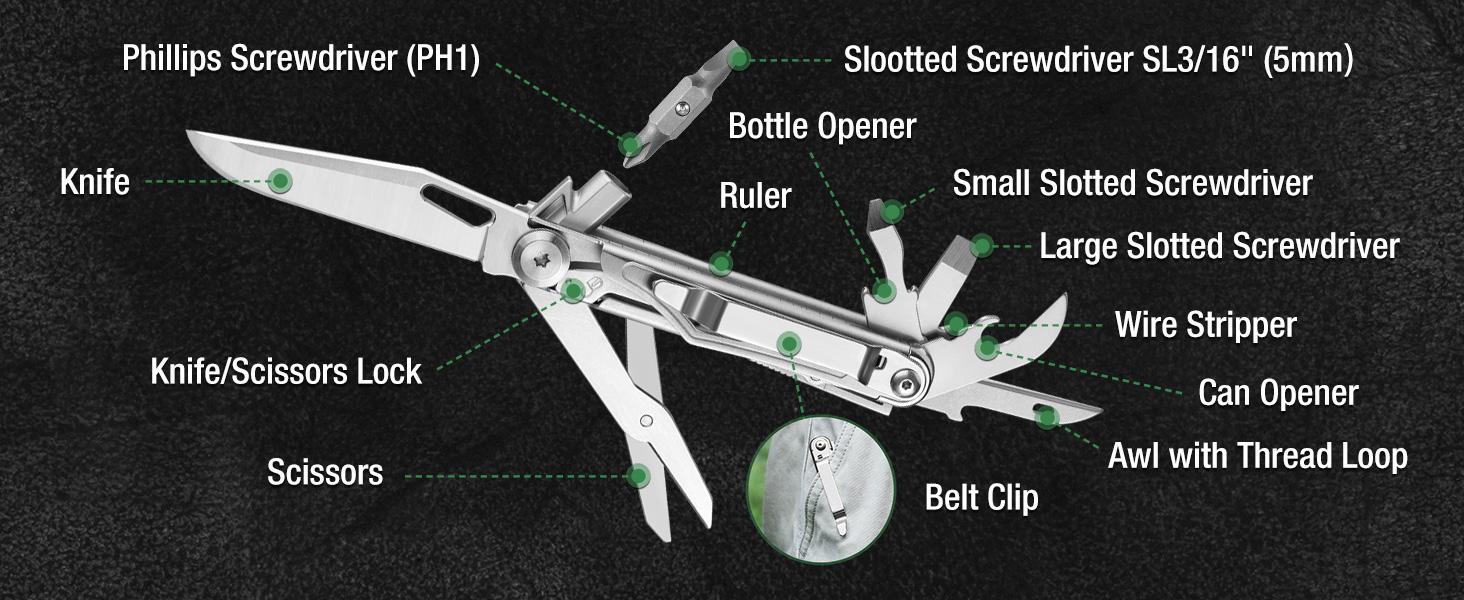 Phillips Screwdriver (PH1)

Slootted Screwdriver SL3/16" (5mm)

Bottle Opener

Knife

Ruler

Small Slotted Screwdriver

Large Slotted Screwdriver

Wire Stripper

Knife/Scissors Lock

Can Opener

Awl with Thread Loop

Scissors

Belt Clip