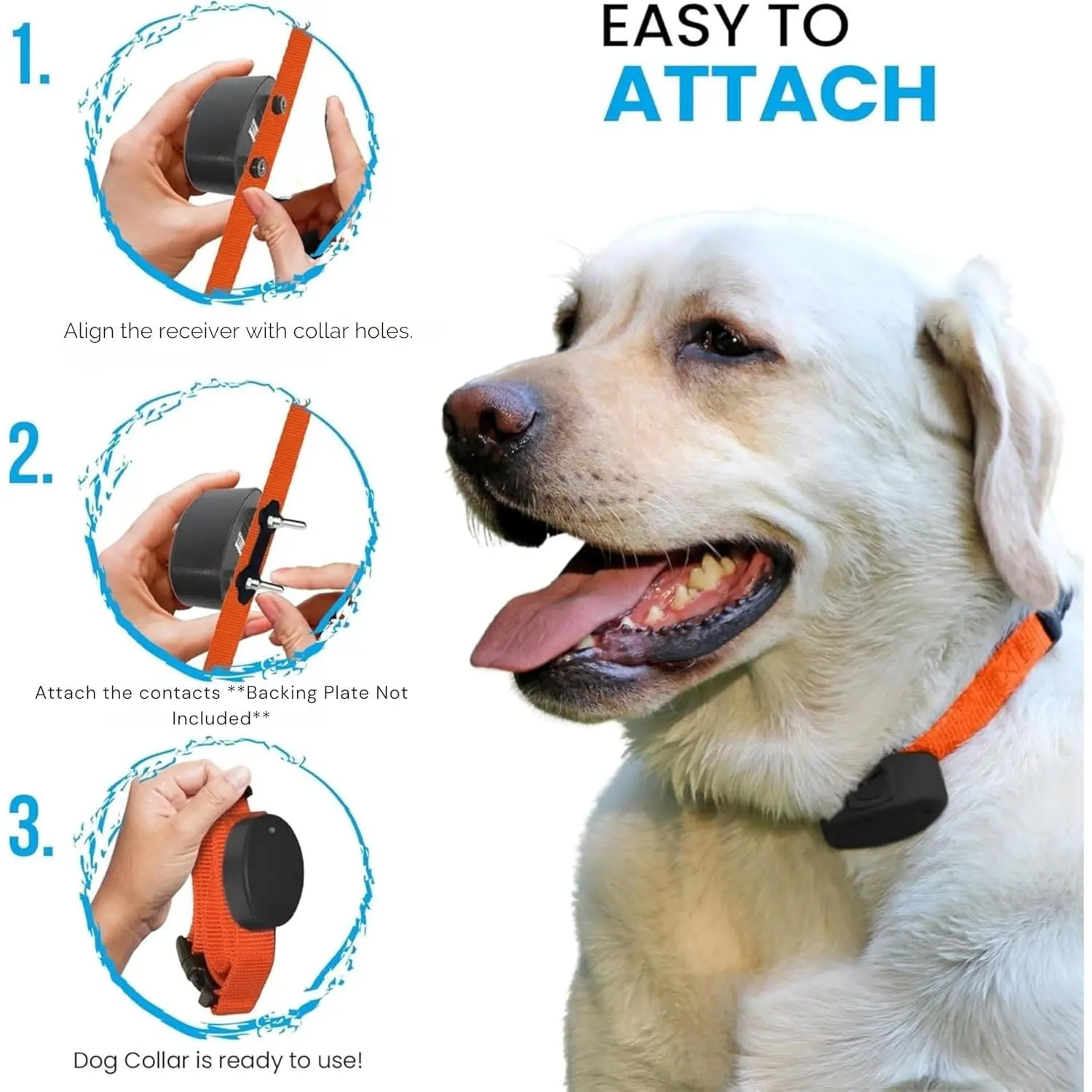 EASY TO
ATTACH

1.

Align the receiver with collar holes.

2.

Attach the contacts **Backing Plate Not Included**

3.

Dog Collar is ready to use!