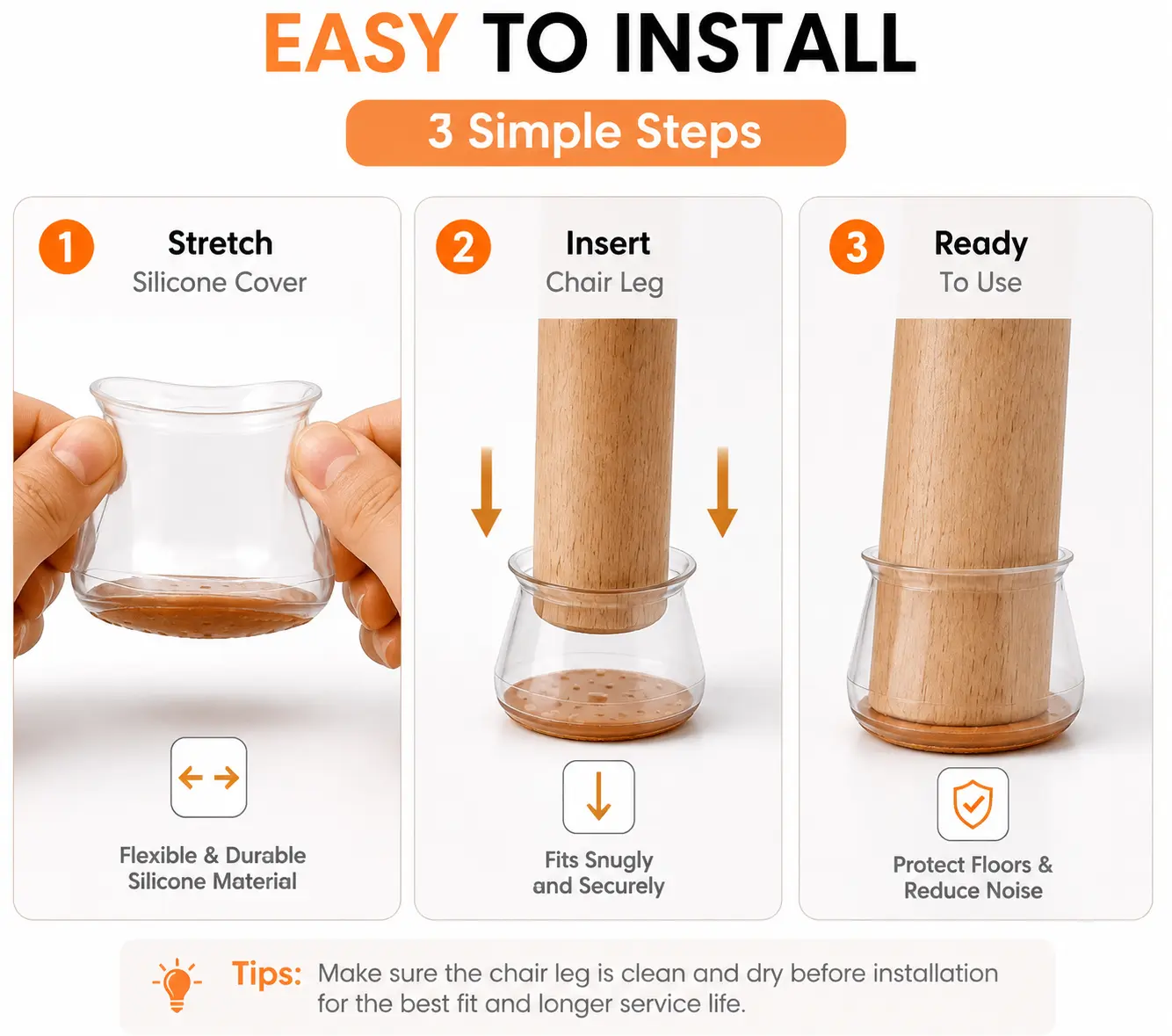 EASY TO INSTALL

3 Simple Steps

1 Stretch
Silicone Cover

Flexible & Durable
Silicone Material

2 Insert
Chair Leg

Fits Snugly
and Securely

3 Ready
To Use

Protect Floors &
Reduce Noise

Tips: Make sure the chair leg is clean and dry before installation for the best fit and longer service life.