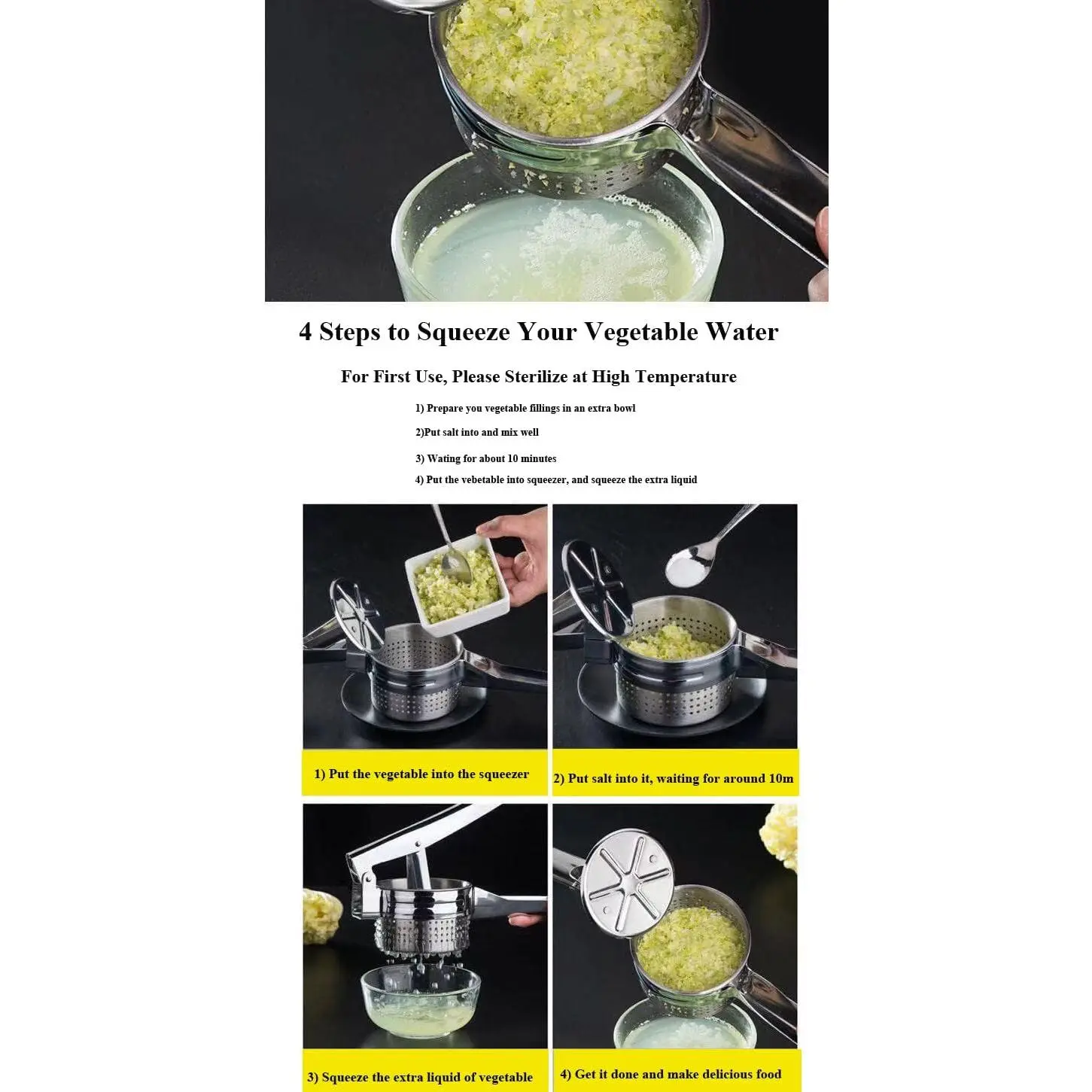 4 Steps to Squeeze Your Vegetable Water

For First Use, Please Sterilize at High Temperature

1) Prepare you vegetable fillings in an extra bowl

2)Put salt into and mix well

3) Wating for about 10 minutes

4) Put the vebetable into squeezer, and squeeze the extra liquid

1) Put the vegetable into the squeezer

2) Put salt into it, waiting for around 10m

3) Squeeze the extra liquid of vegetable

4) Get it done and make delicious food