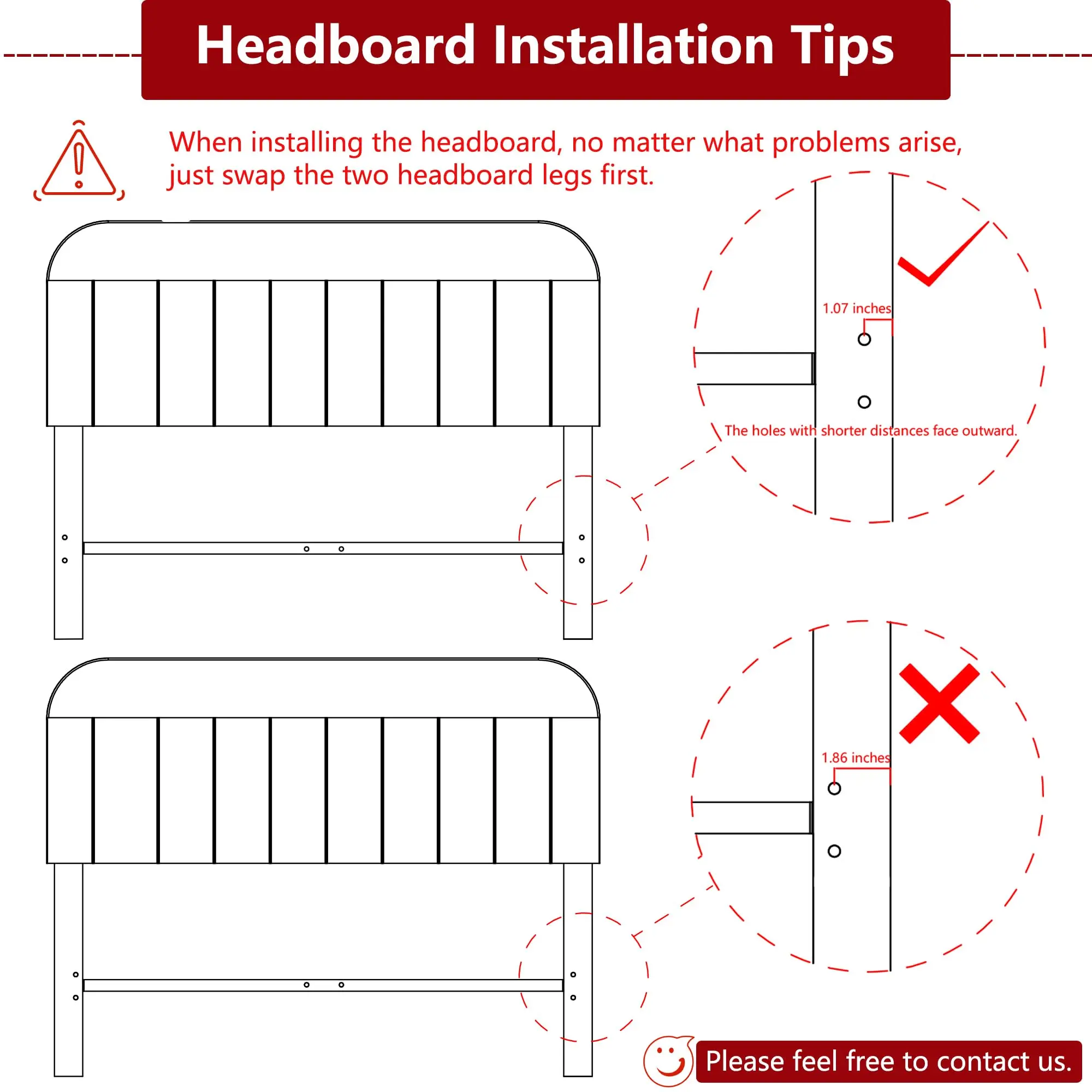 Headboard Installation Tips

When installing the headboard, no matter what problems arise, just swap the two headboard legs first.

1.07 inches

The holes with shorter distances face outward.

1.86 inches

Please feel free to contact us.