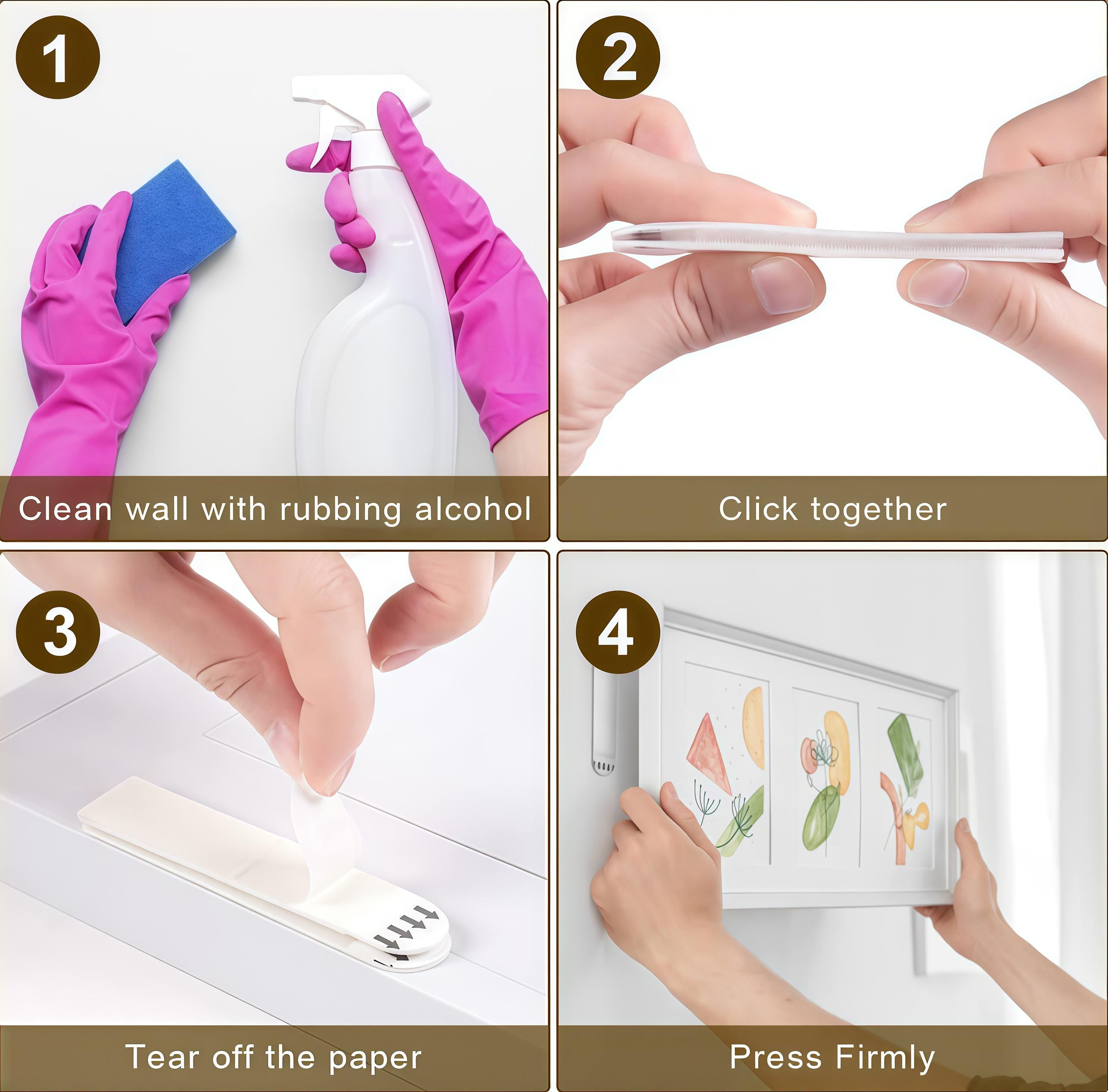 1

Clean wall with rubbing alcohol

2

Click together

3

Tear off the paper

4

Press Firmly