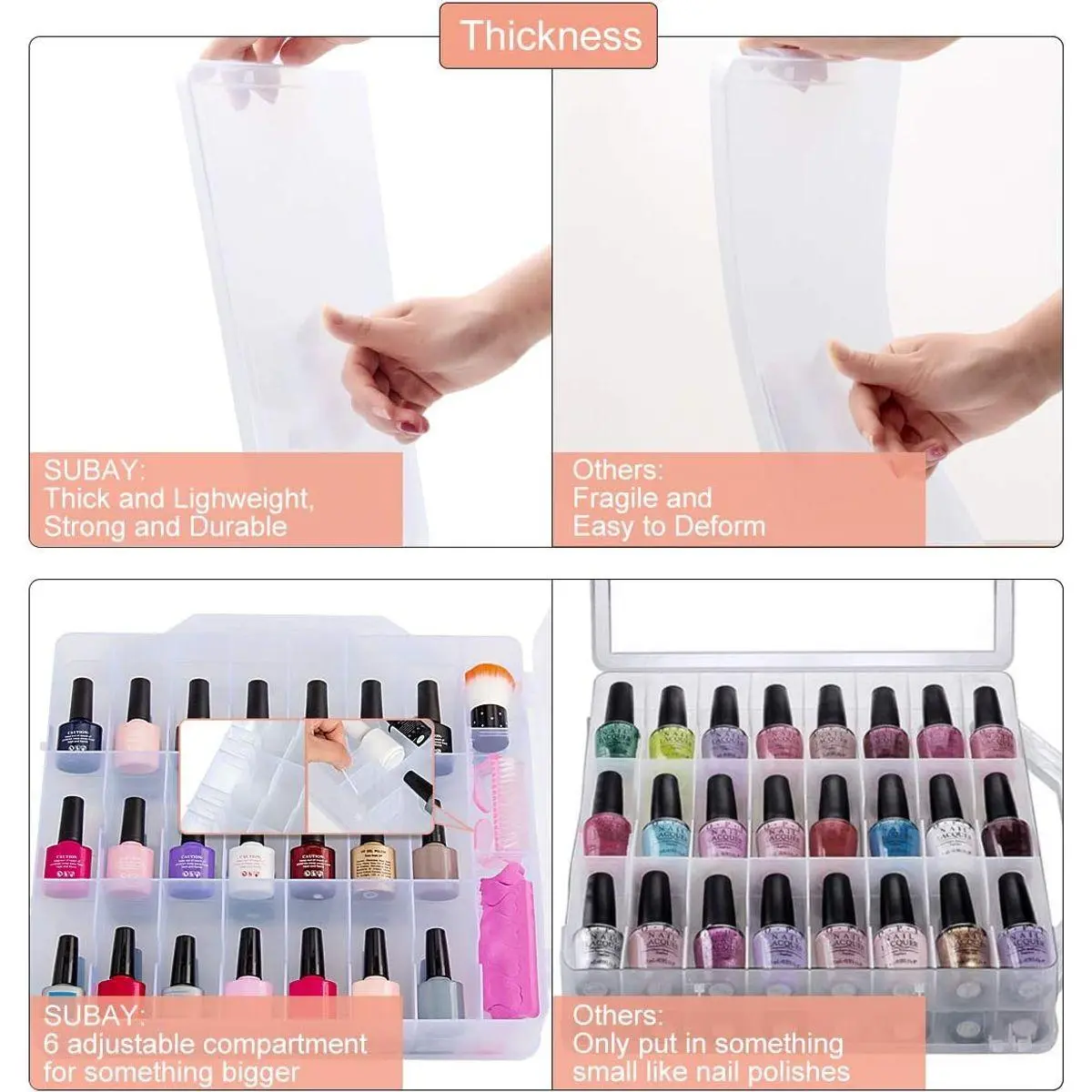 Thickness

SUBAY:
Thick and Lighweight,
Strong and Durable

Others:
Fragile and
Easy to Deform

SUBAY:
6 adjustable compartment
for something bigger

Others:
Only put in something
small like nail polishes