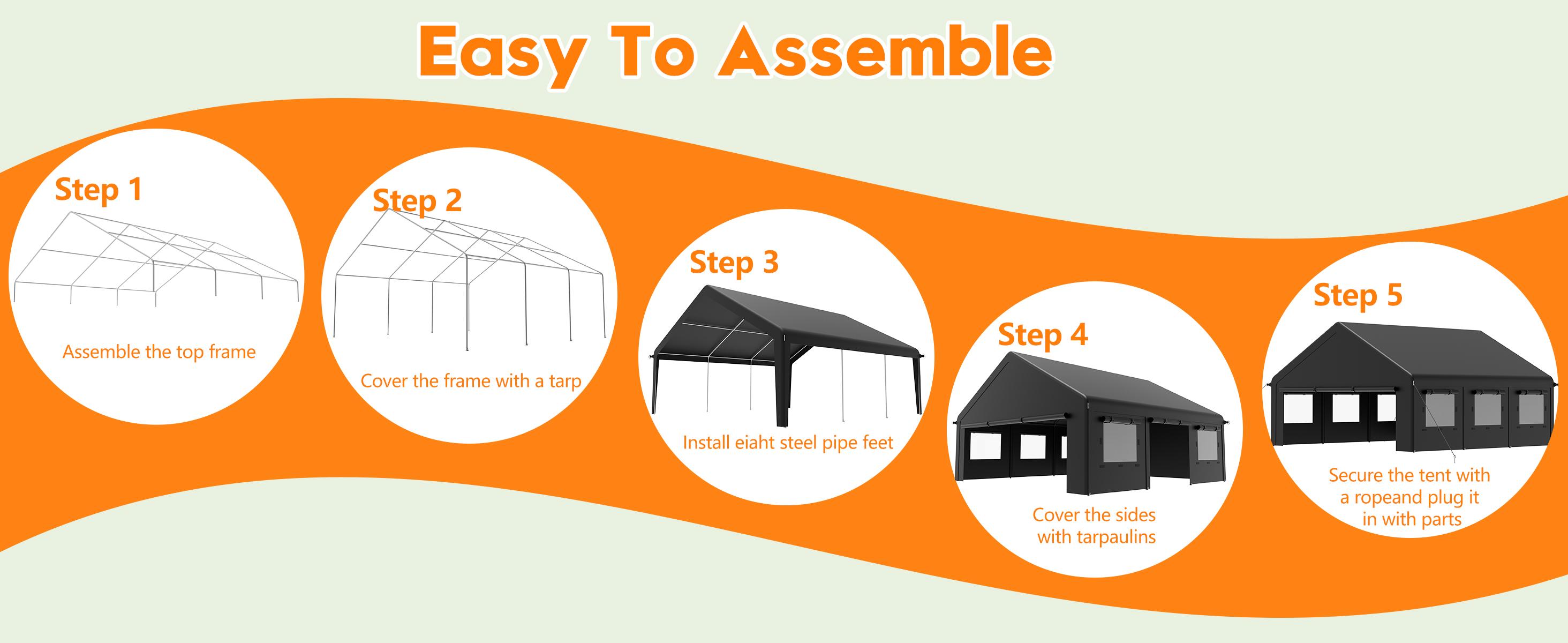 Easy To Assemble

Step 1
Assemble the top frame

Step 2
Cover the frame with a tarp

Step 3
Install eiaht steel pipe feet

Step 4
Cover the sides with tarpaulins

Step 5
Secure the tent with a ropeand plug it in with parts