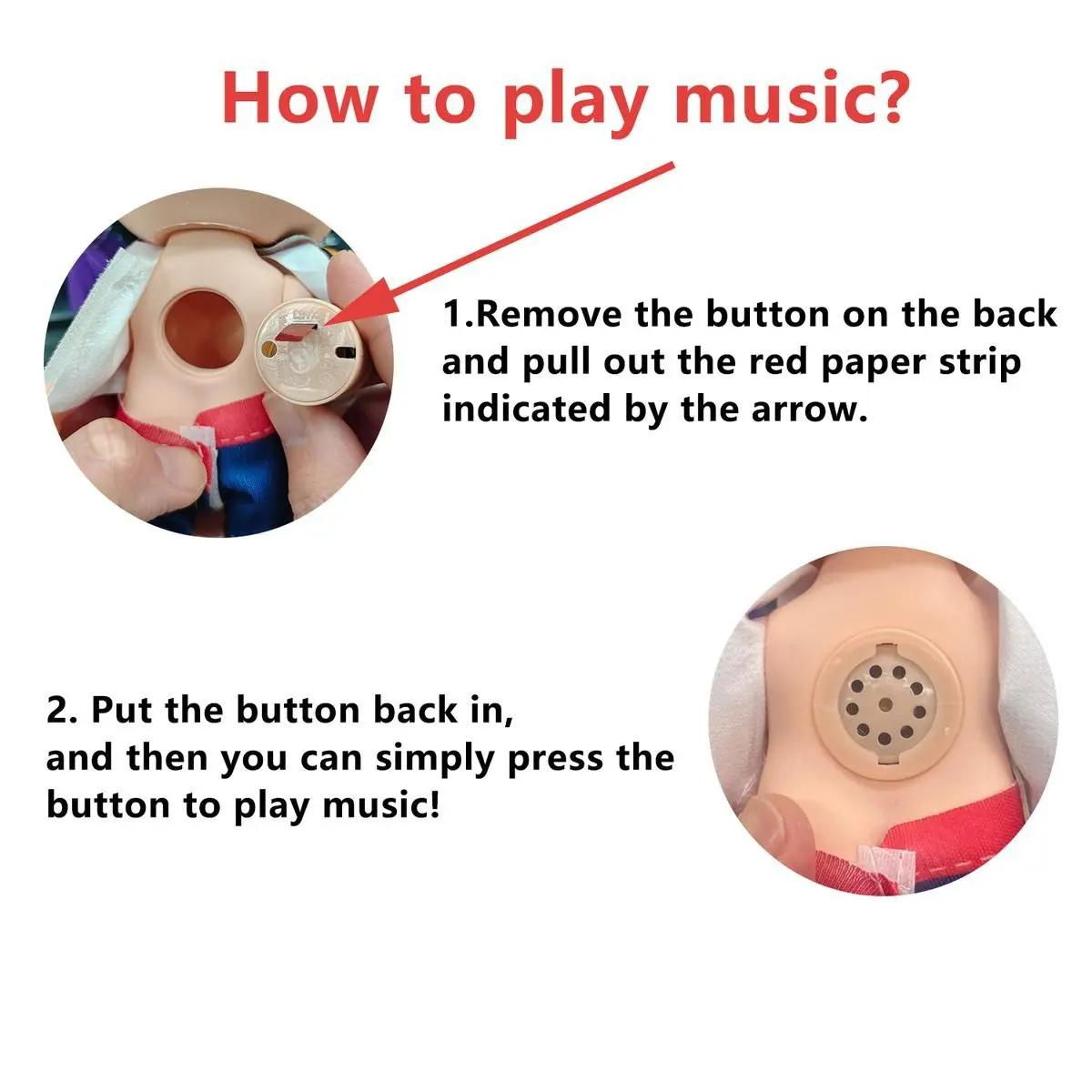 How to play music?

1.Remove the button on the back and pull out the red paper strip indicated by the arrow.

2. Put the button back in, and then you can simply press the button to play music!