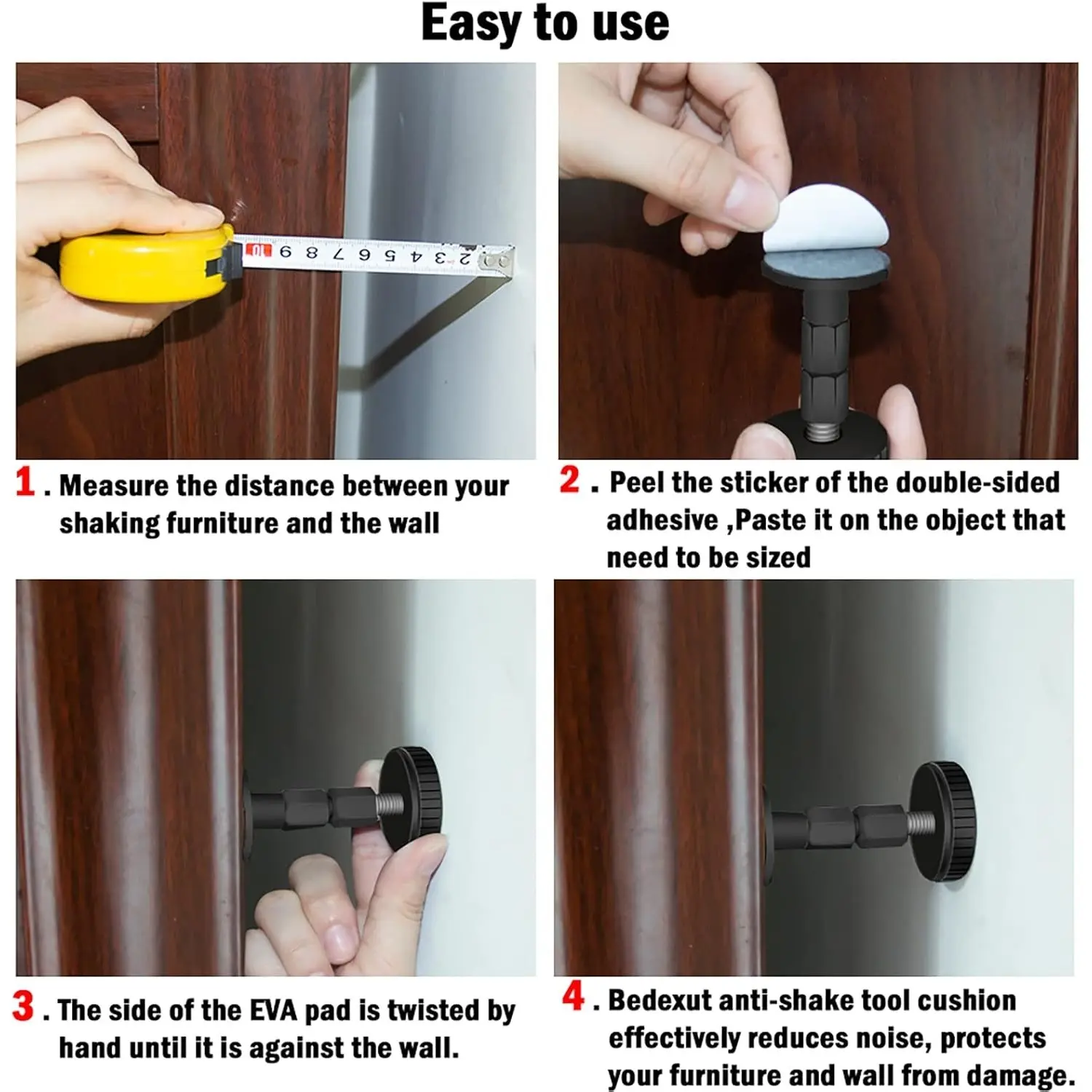 Easy to use

10 9 8 7 6 5 4 3 2

1 . Measure the distance between your shaking furniture and the wall

2 . Peel the sticker of the double-sided adhesive ,Paste it on the object that need to be sized

3 . The side of the EVA pad is twisted by hand until it is against the wall.

4 . Bedexut anti-shake tool cushion effectively reduces noise, protects your furniture and wall from damage.