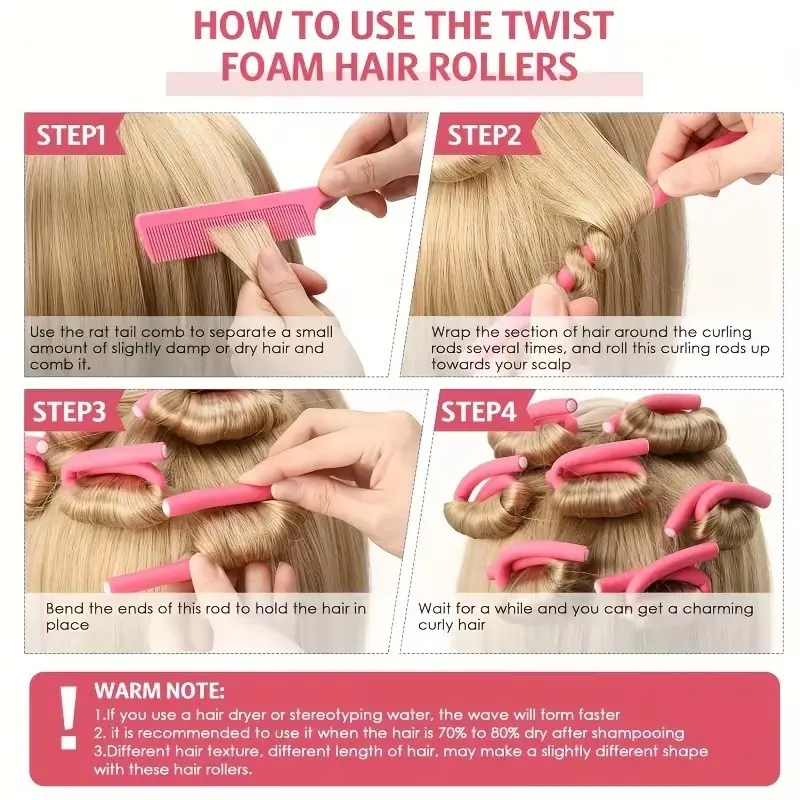 HOW TO USE THE TWIST FOAM HAIR ROLLERS

STEP1

Use the rat tail comb to separate a small amount of slightly damp or dry hair and comb it.

STEP2

Wrap the section of hair around the curling rods several times, and roll this curling rods up towards your scalp

STEP3

Bend the ends of this rod to hold the hair in place

STEP4

Wait for a while and you can get a charming curly hair

!

WARM NOTE:

1.If you use a hair dryer or stereotyping water, the wave will form faster
2. it is recommended to use it when the hair is 70% to 80% dry after shampooing
3.Different hair texture, different length of hair, may make a slightly different shape with these hair rollers.