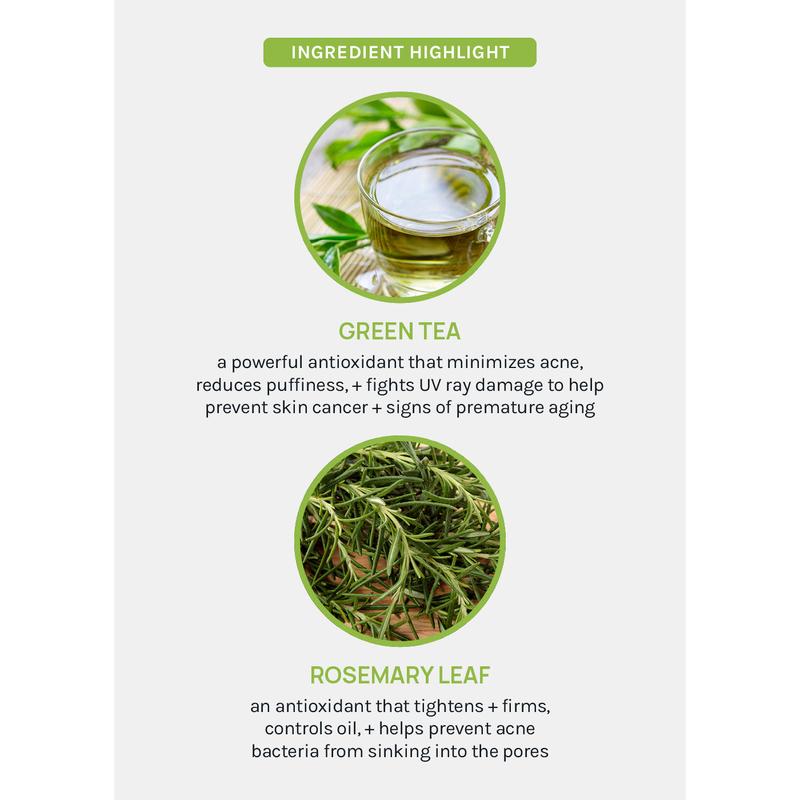 INGREDIENT HIGHLIGHT

GREEN TEA

a powerful antioxidant that minimizes acne, reduces puffiness, + fights UV ray damage to help prevent skin cancer + signs of premature aging

ROSEMARY LEAF

an antioxidant that tightens + firms, controls oil, + helps prevent acne bacteria from sinking into the pores