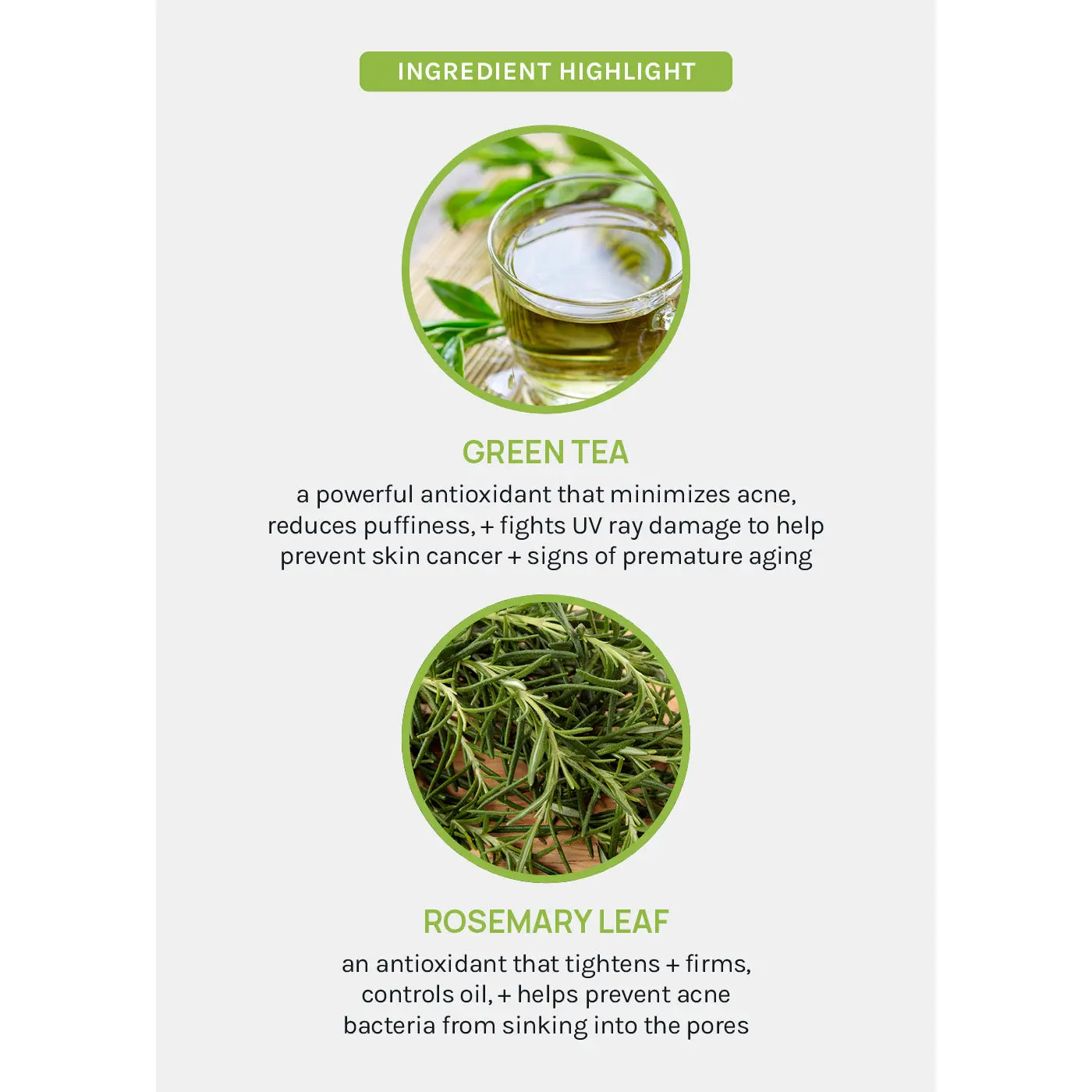 INGREDIENT HIGHLIGHT

GREEN TEA

a powerful antioxidant that minimizes acne, reduces puffiness, + fights UV ray damage to help prevent skin cancer + signs of premature aging

ROSEMARY LEAF

an antioxidant that tightens + firms, controls oil, + helps prevent acne bacteria from sinking into the pores