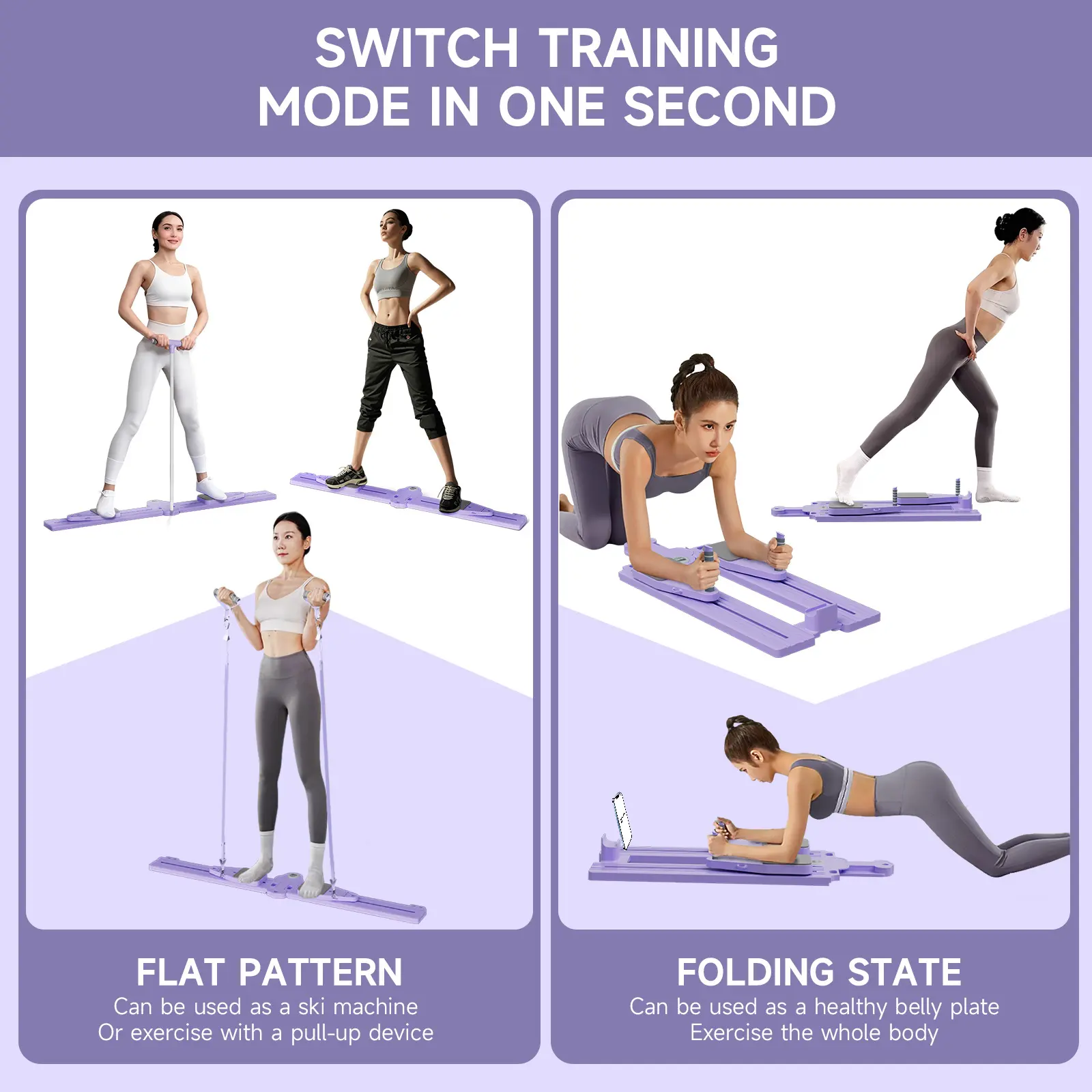 SWITCH TRAINING
MODE IN ONE SECOND

FLAT PATTERN
Can be used as a ski machine
Or exercise with a pull-up device

FOLDING STATE
Can be used as a healthy belly plate
Exercise the whole body