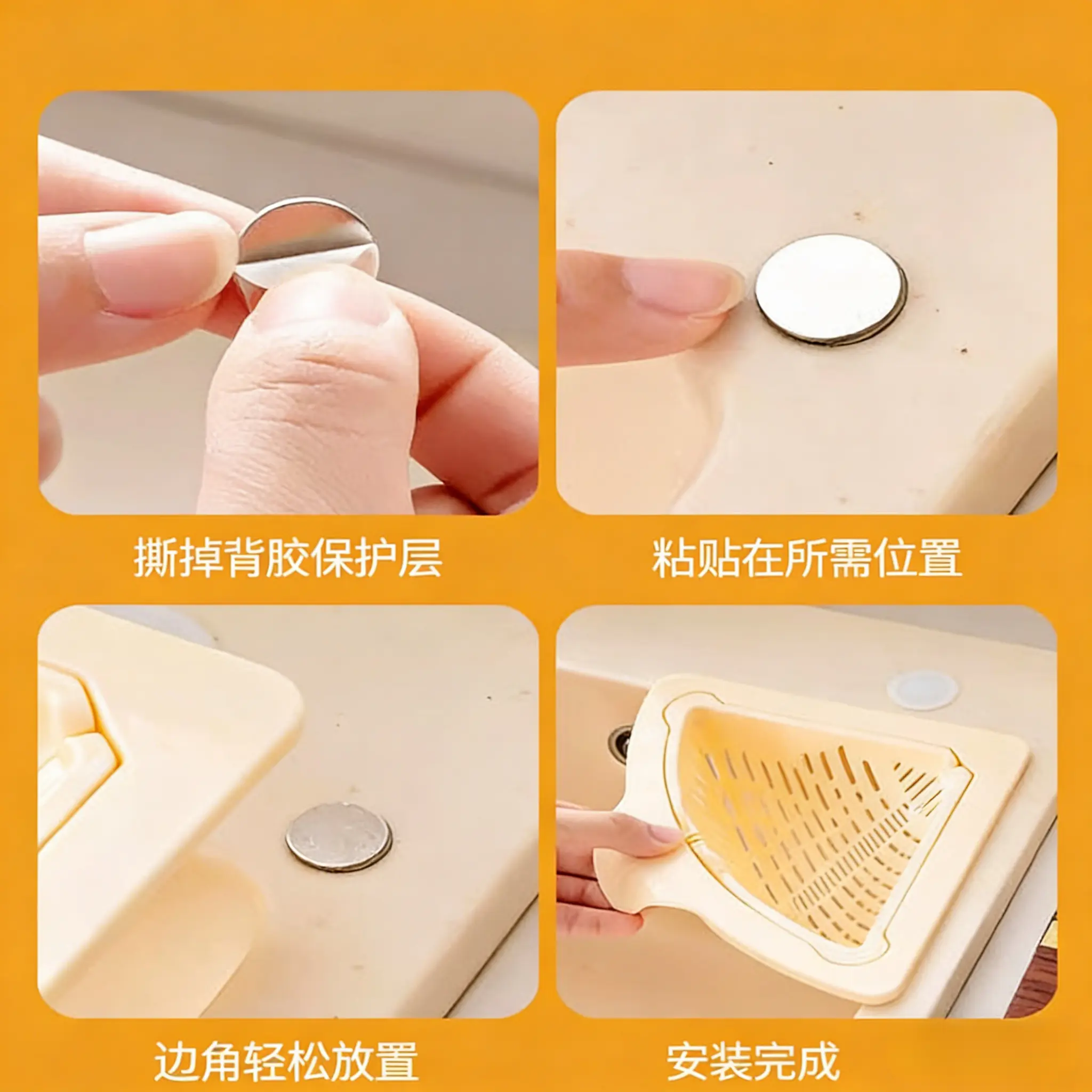 撕掉背胶保护层

粘贴在所需位置

边角轻松放置

安装完成