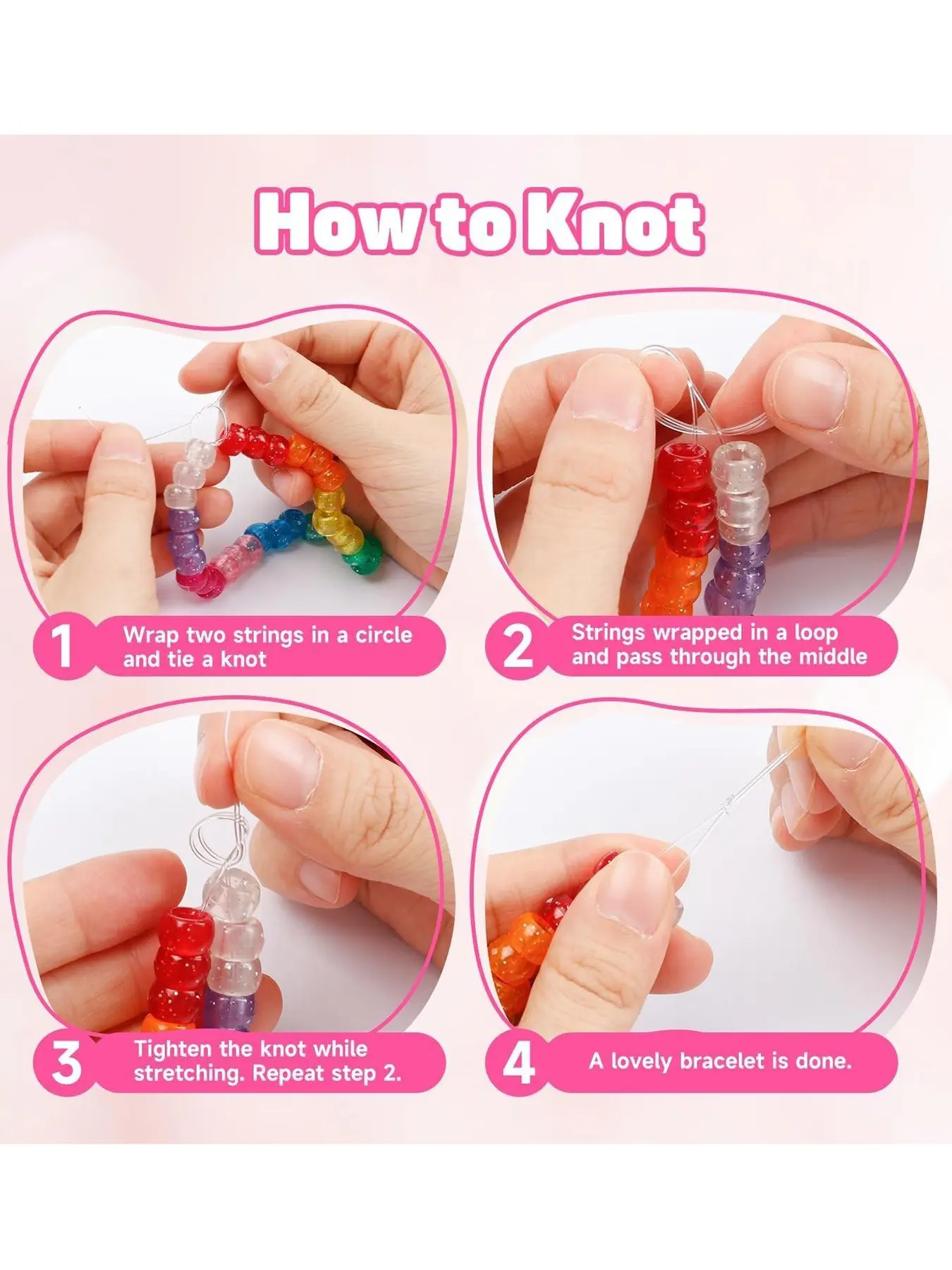 How to Knot

1 Wrap two strings in a circle and tie a knot

2 Strings wrapped in a loop and pass through the middle

3 Tighten the knot while stretching. Repeat step 2.

4 A lovely bracelet is done.