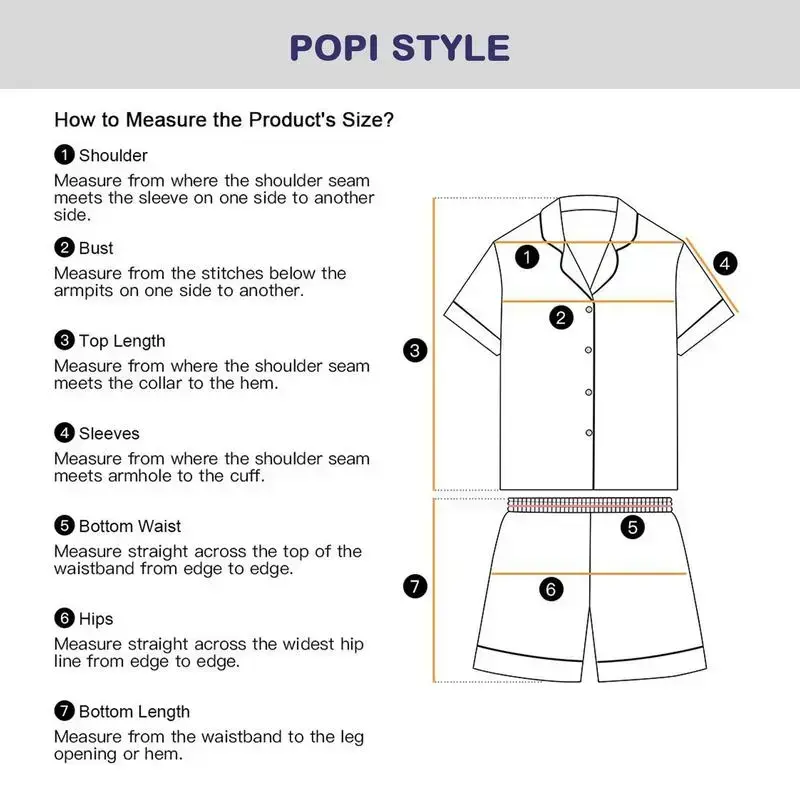 POPI STYLE

How to Measure the Product's Size?

1 Shoulder
Measure from where the shoulder seam meets the sleeve on one side to another side.

2 Bust
Measure from the stitches below the armpits on one side to another.

3 Top Length
Measure from where the shoulder seam meets the collar to the hem.

4 Sleeves
Measure from where the shoulder seam meets armhole to the cuff.

5 Bottom Waist
Measure straight across the top of the waistband from edge to edge.

6 Hips
Measure straight across the widest hip line from edge to edge.

7 Bottom Length
Measure from the waistband to the leg opening or hem.

1
4
2
3
5
7
6