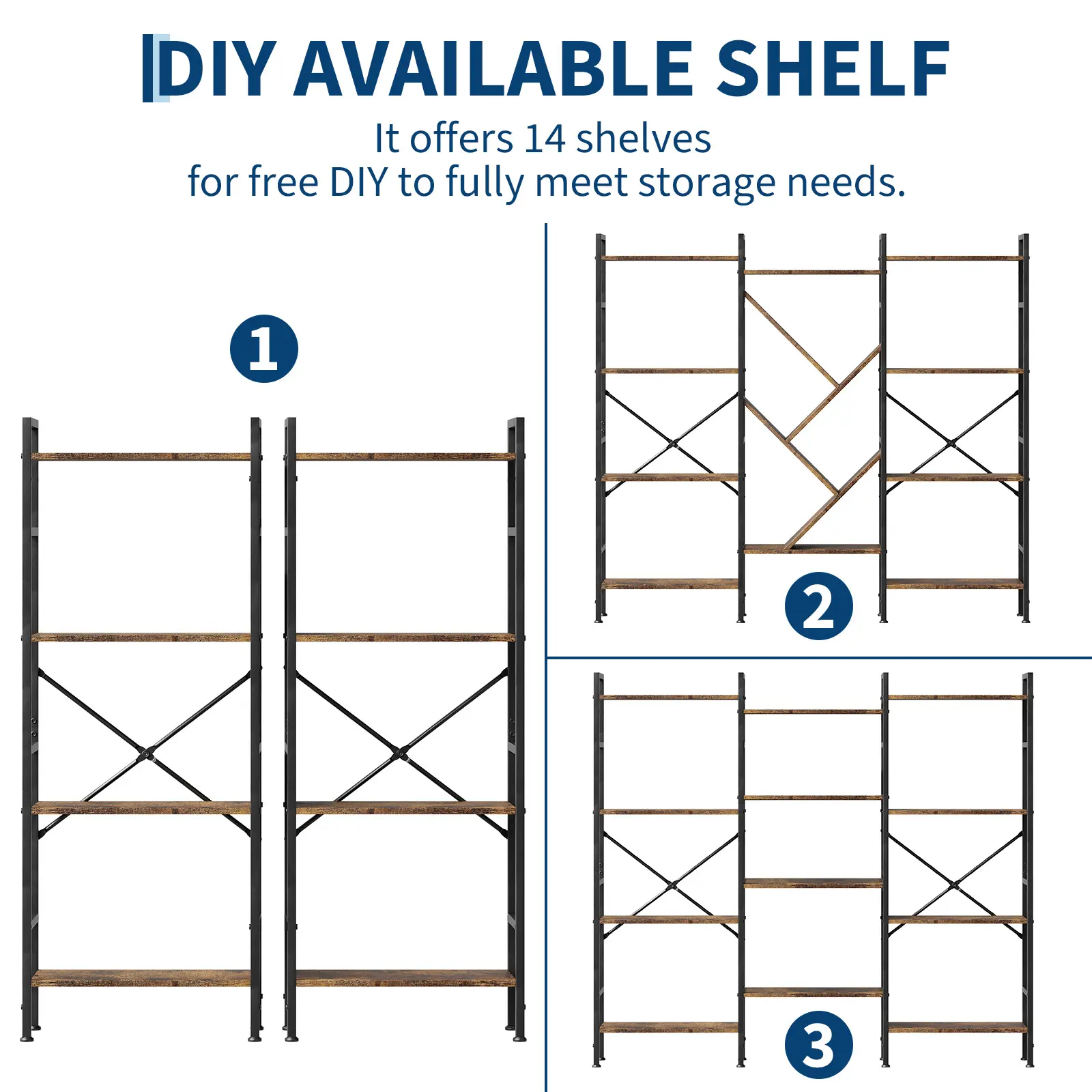 DIY AVAILABLE SHELF

It offers 14 shelves
for free DIY to fully meet storage needs.

1

2

3