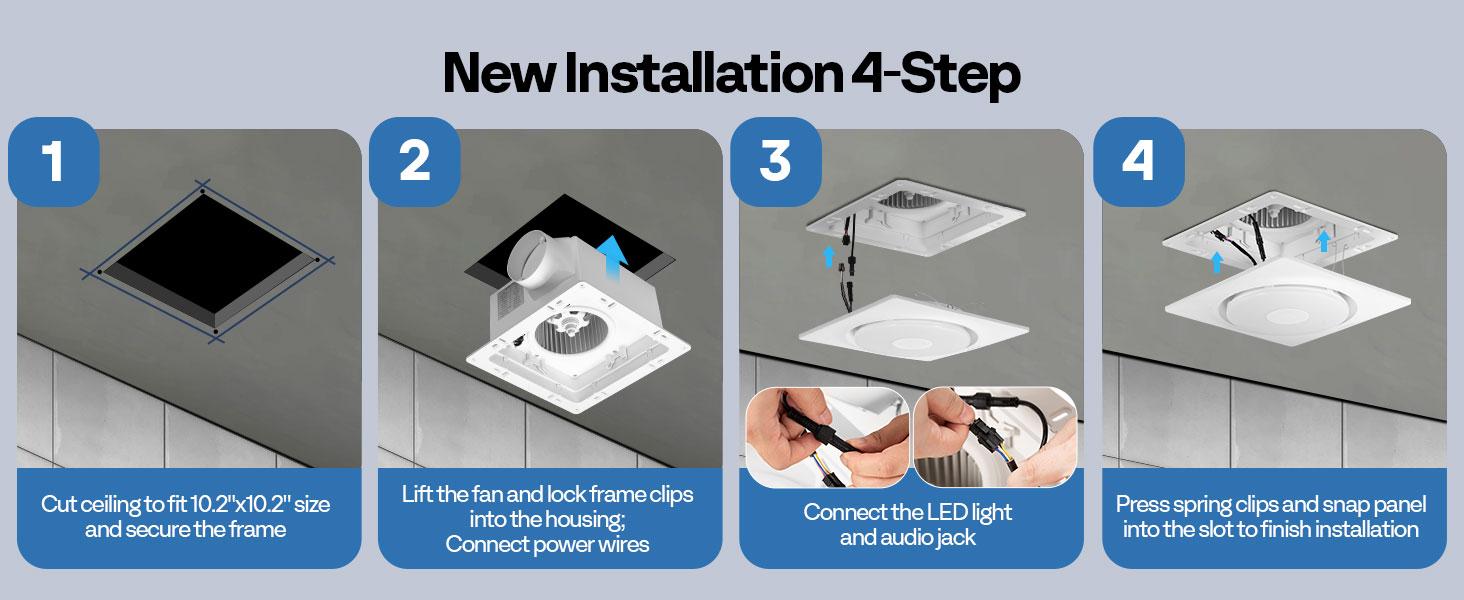 New Installation 4-Step

1

Cut ceiling to fit 10.2"x10.2" size and secure the frame

2

Lift the fan and lock frame clips into the housing; Connect power wires

3

Connect the LED light and audio jack

4

Press spring clips and snap panel into the slot to finish installation