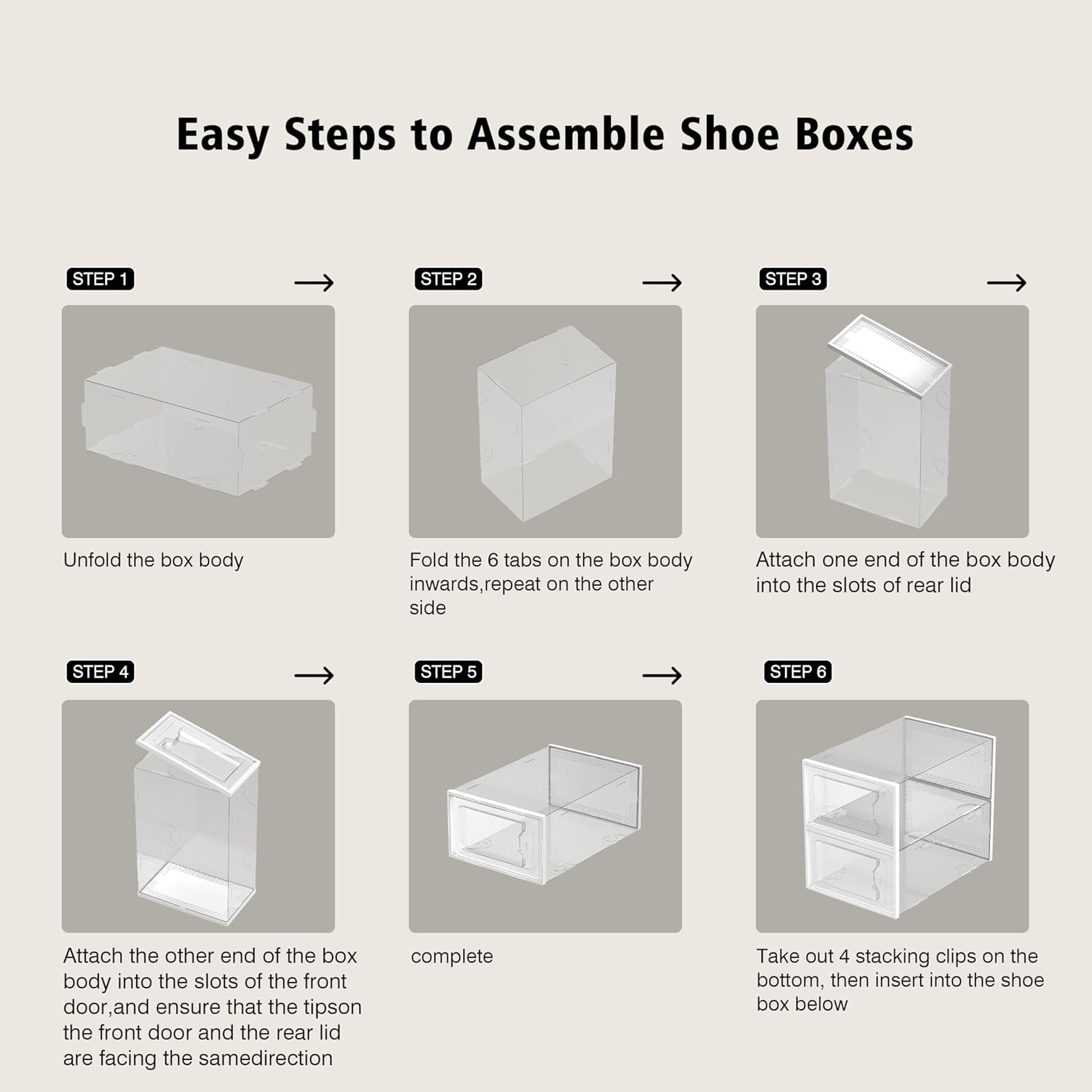 Easy Steps to Assemble Shoe Boxes

STEP 1 →

Unfold the box body

STEP 2 →

Fold the 6 tabs on the box body inwards,repeat on the other side

STEP 3 →

Attach one end of the box body into the slots of rear lid

STEP 4 →

Attach the other end of the box body into the slots of the front door,and ensure that the tipson the front door and the rear lid are facing the samedirection

STEP 5 →

complete

STEP 6

Take out 4 stacking clips on the bottom, then insert into the shoe box below