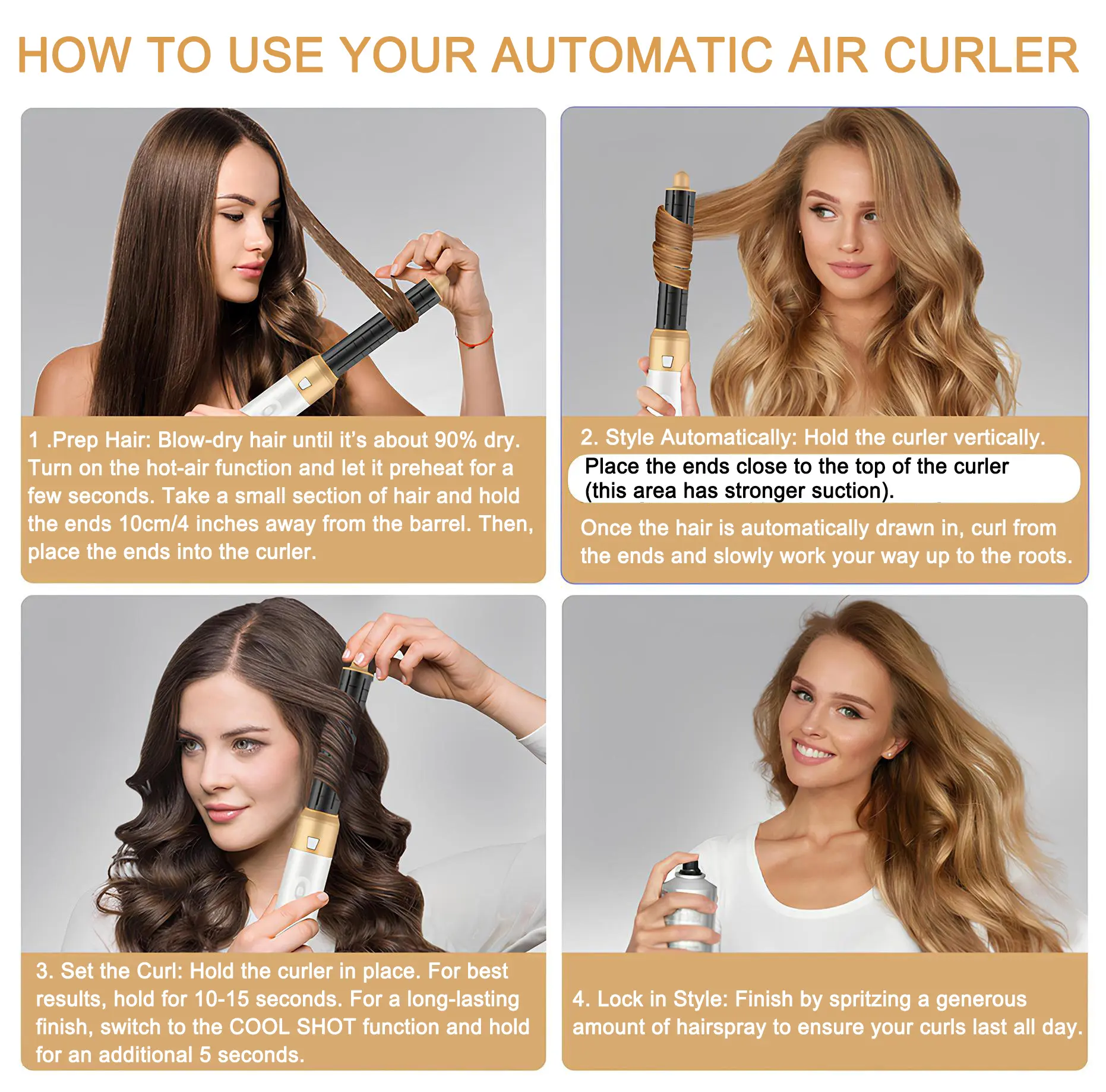 HOW TO USE YOUR AUTOMATIC AIR CURLER

1 .Prep Hair: Blow-dry hair until it's about 90% dry. Turn on the hot-air function and let it preheat for a few seconds. Take a small section of hair and hold the ends 10cm/4 inches away from the barrel. Then, place the ends into the curler.

2. Style Automatically: Hold the curler vertically. Place the ends close to the top of the curler (this area has stronger suction). Once the hair is automatically drawn in, curl from the ends and slowly work your way up to the roots.

3. Set the Curl: Hold the curler in place. For best results, hold for 10-15 seconds. For a long-lasting finish, switch to the COOL SHOT function and hold for an additional 5 seconds.

4. Lock in Style: Finish by spritzing a generous amount of hairspray to ensure your curls last all day.