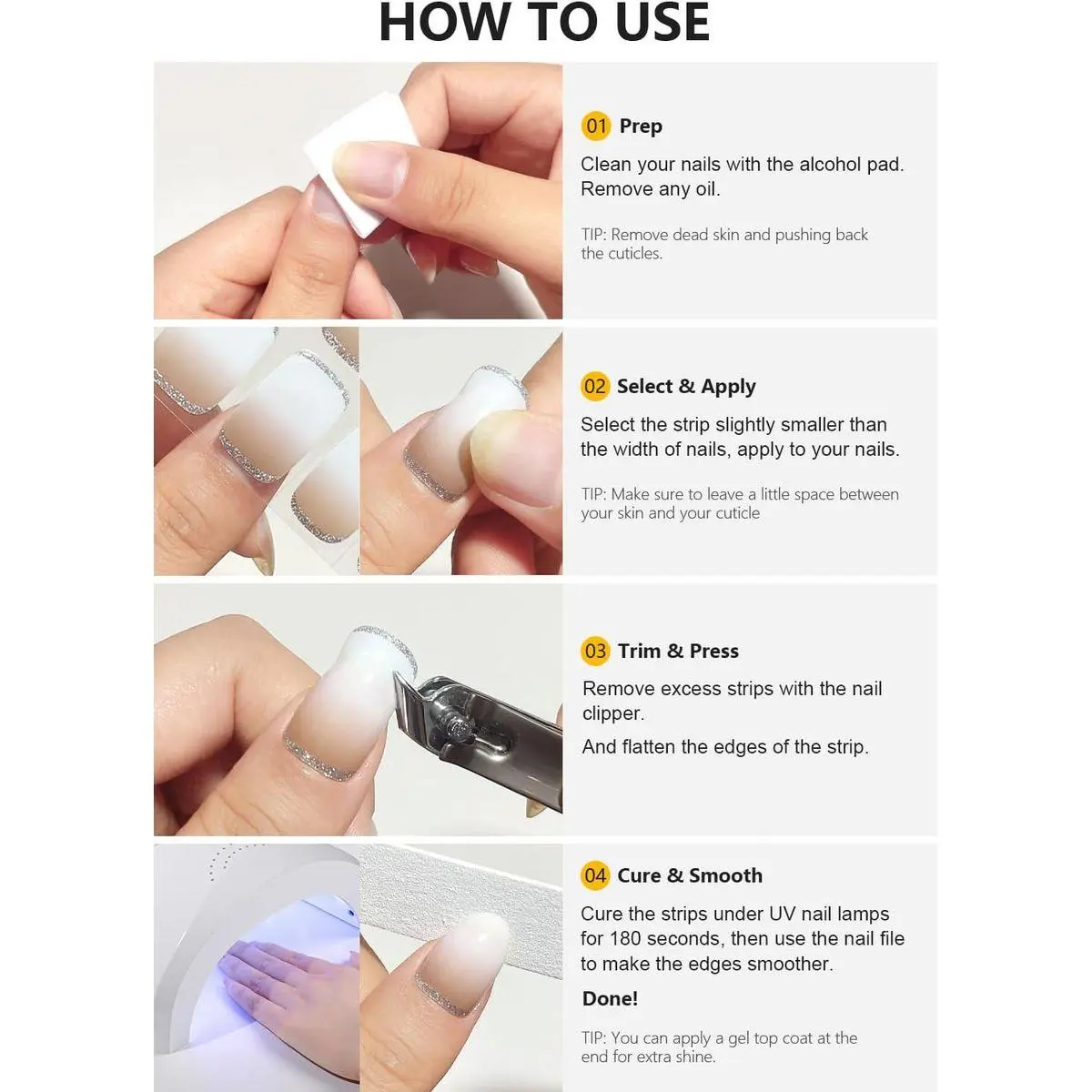 HOW TO USE

01 Prep

Clean your nails with the alcohol pad. Remove any oil.

TIP: Remove dead skin and pushing back the cuticles.

02 Select & Apply

Select the strip slightly smaller than the width of nails, apply to your nails.

TIP: Make sure to leave a little space between your skin and your cuticle

03 Trim & Press

Remove excess strips with the nail clipper.

And flatten the edges of the strip.

04 Cure & Smooth

Cure the strips under UV nail lamps for 180 seconds, then use the nail file to make the edges smoother.

Done!

TIP: You can apply a gel top coat at the end for extra shine.