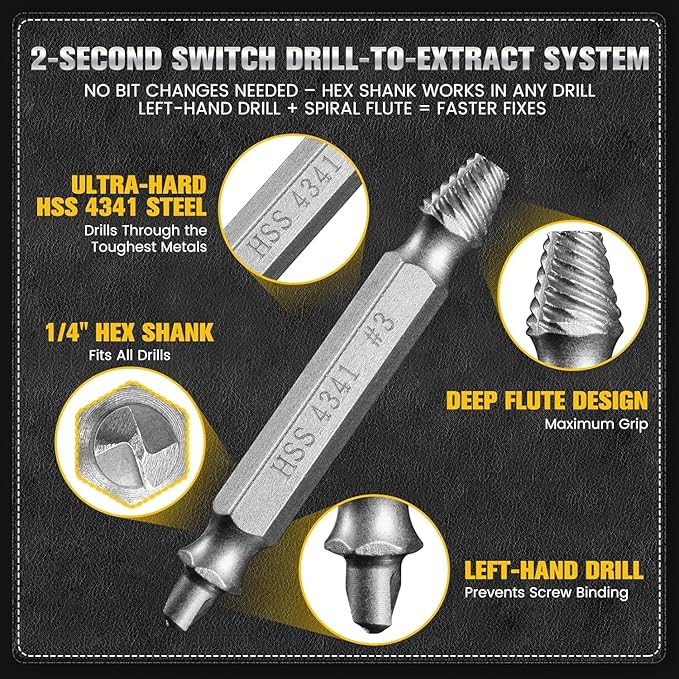 2-SECOND SWITCH DRILL-TO-EXTRACT SYSTEM

NO BIT CHANGES NEEDED – HEX SHANK WORKS IN ANY DRILL
LEFT-HAND DRILL + SPIRAL FLUTE = FASTER FIXES

ULTRA-HARD HSS 4341 STEEL
Drills Through the Toughest Metals

HSS 4341

1/4" HEX SHANK
Fits All Drills

HSS 4341 #3

DEEP FLUTE DESIGN
Maximum Grip

LEFT-HAND DRILL
Prevents Screw Binding