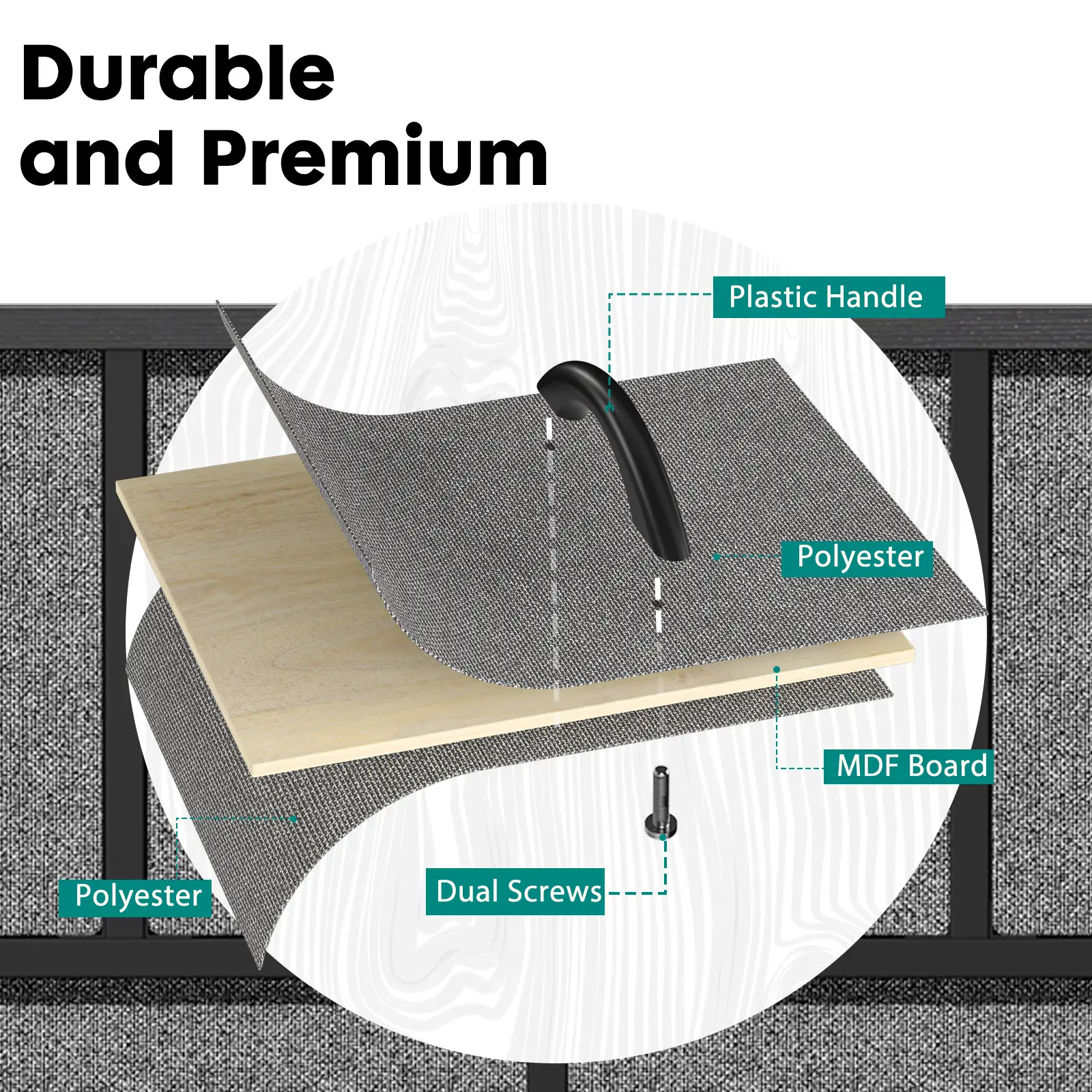 Durable
and Premium

Plastic Handle

Polyester

MDF Board

Polyester

Dual Screws