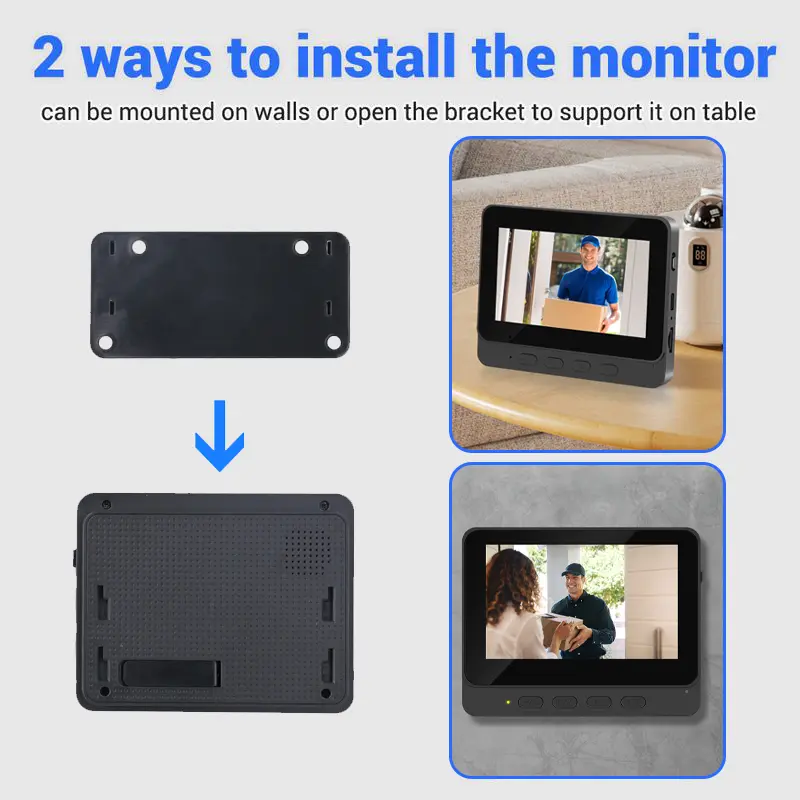 2 ways to install the monitor
can be mounted on walls or open the bracket to support it on table

88