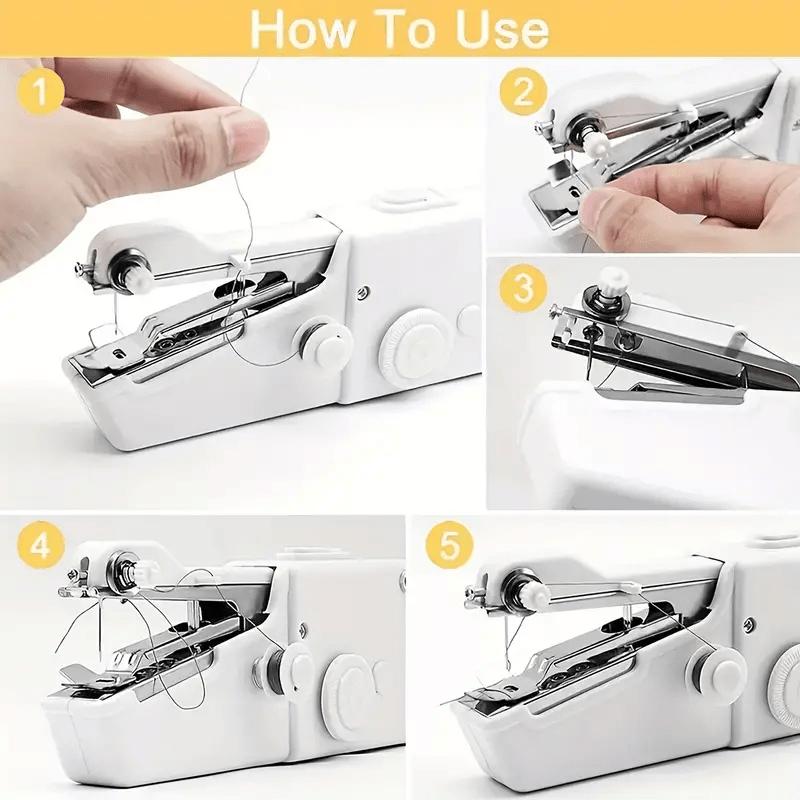 How To Use

1

2

3

4

5