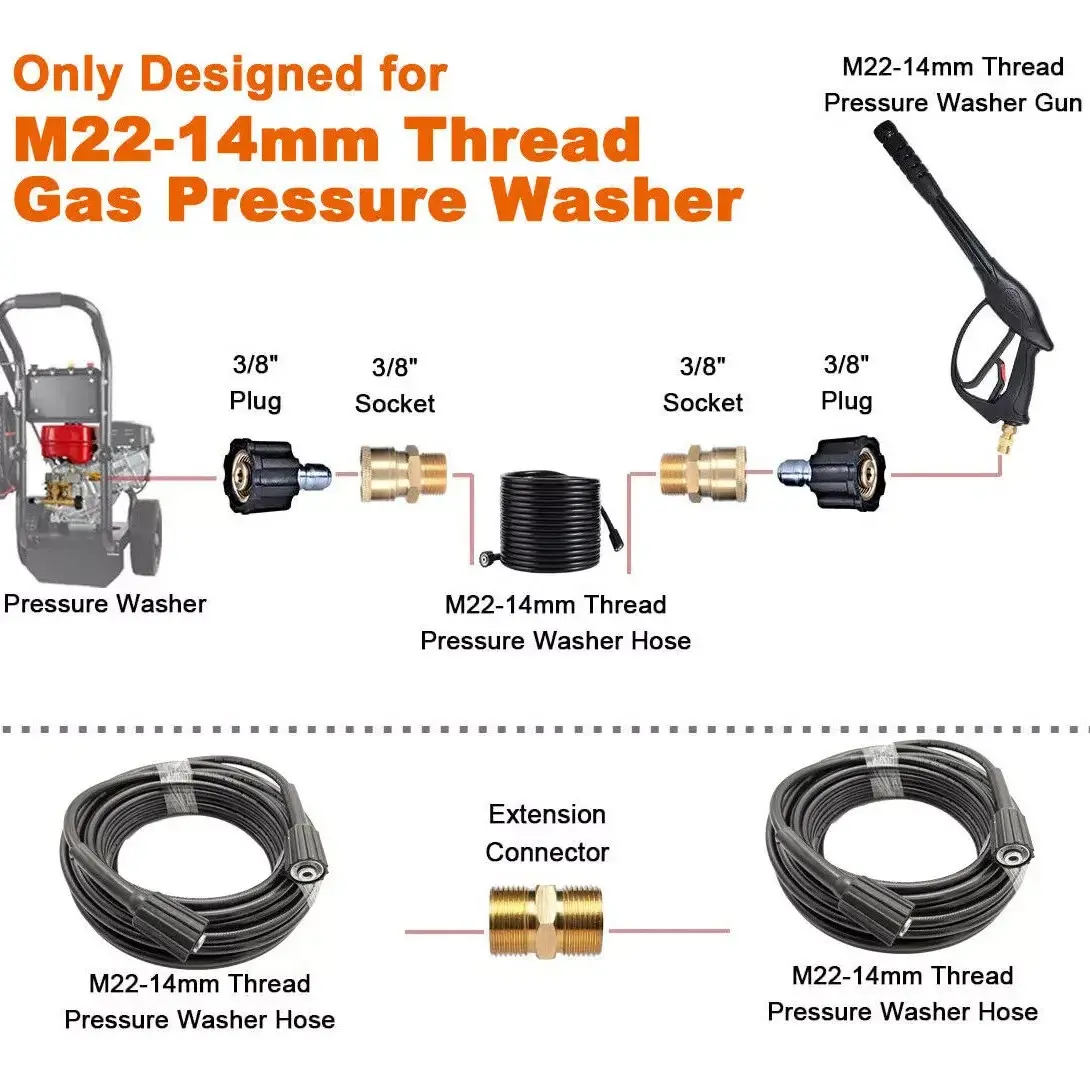 Only Designed for
M22-14mm Thread
Gas Pressure Washer

M22-14mm Thread
Pressure Washer Gun

3/8"
Plug

3/8"
Socket

3/8"
Socket

3/8"
Plug

Pressure Washer

M22-14mm Thread
Pressure Washer Hose

Extension
Connector

M22-14mm Thread
Pressure Washer Hose

M22-14mm Thread
Pressure Washer Hose