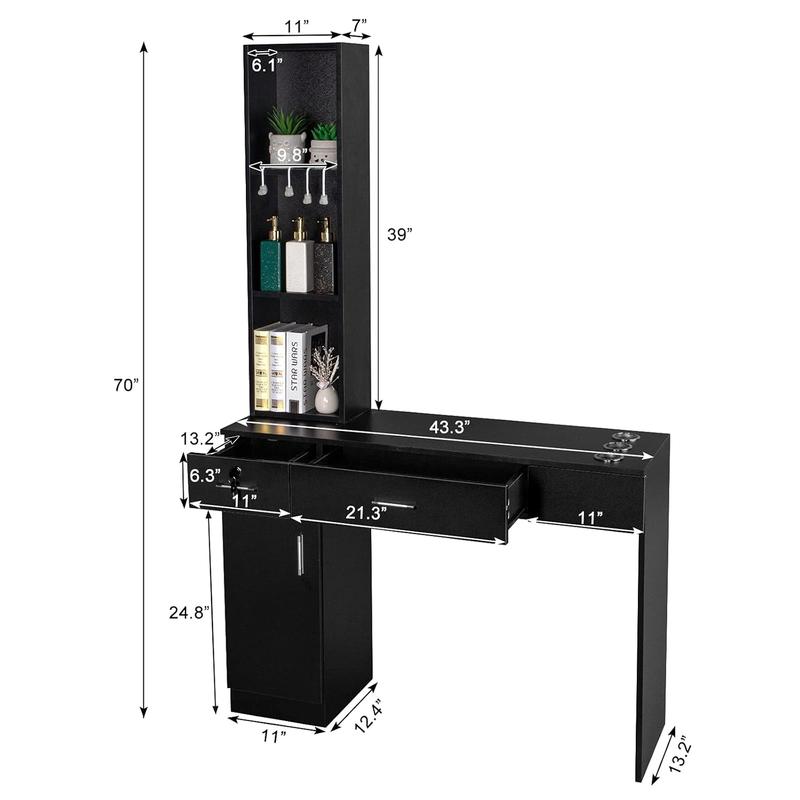 11”
7”
6.1”
9.8”
39”
70”
STAR WARS
43.3”
13.2”
6.3”
11”
21.3”
11”
24.8”
11”
12.4”
13.2”