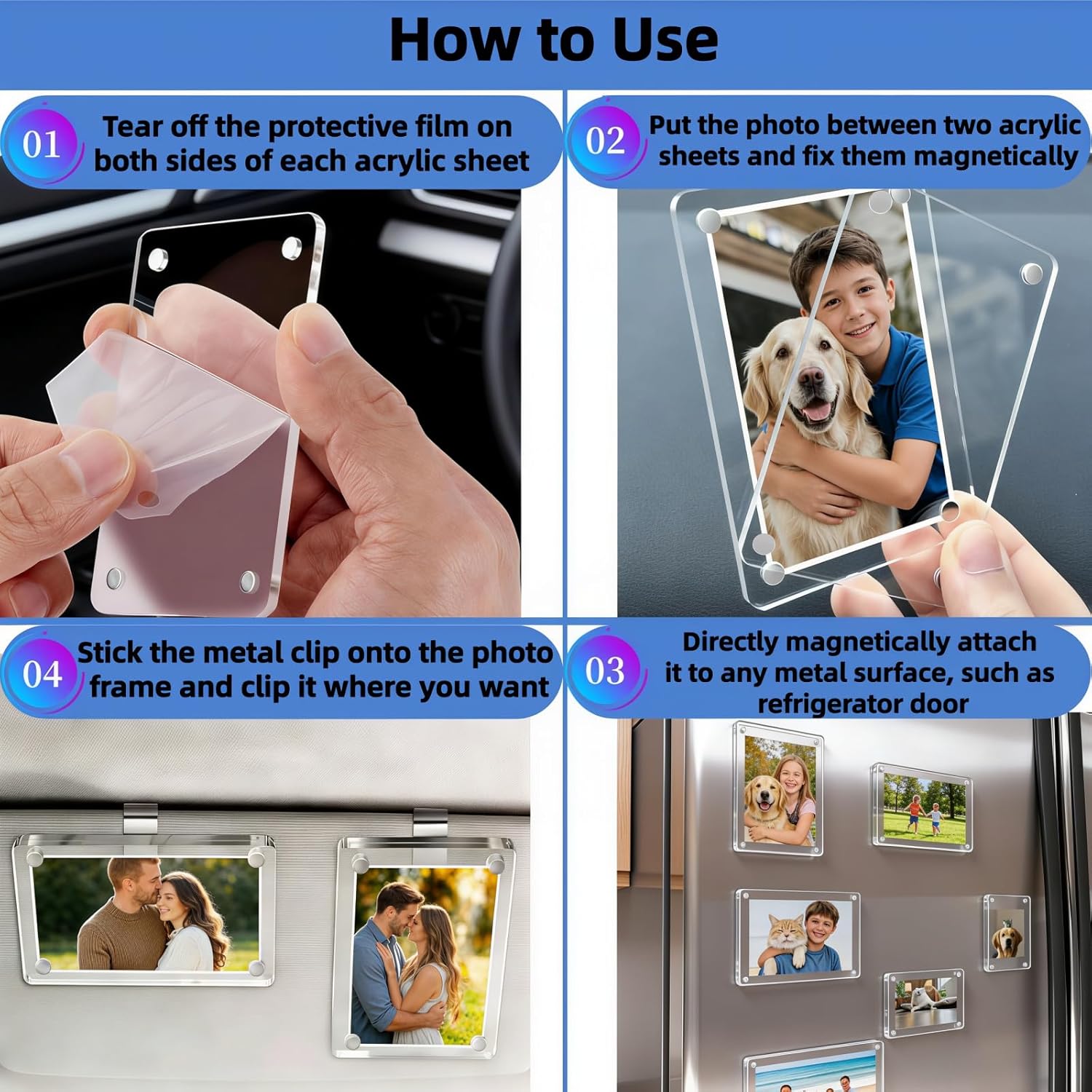 How to Use

01 Tear off the protective film on both sides of each acrylic sheet

02 Put the photo between two acrylic sheets and fix them magnetically

04 Stick the metal clip onto the photo frame and clip it where you want

03 Directly magnetically attach it to any metal surface, such as refrigerator door