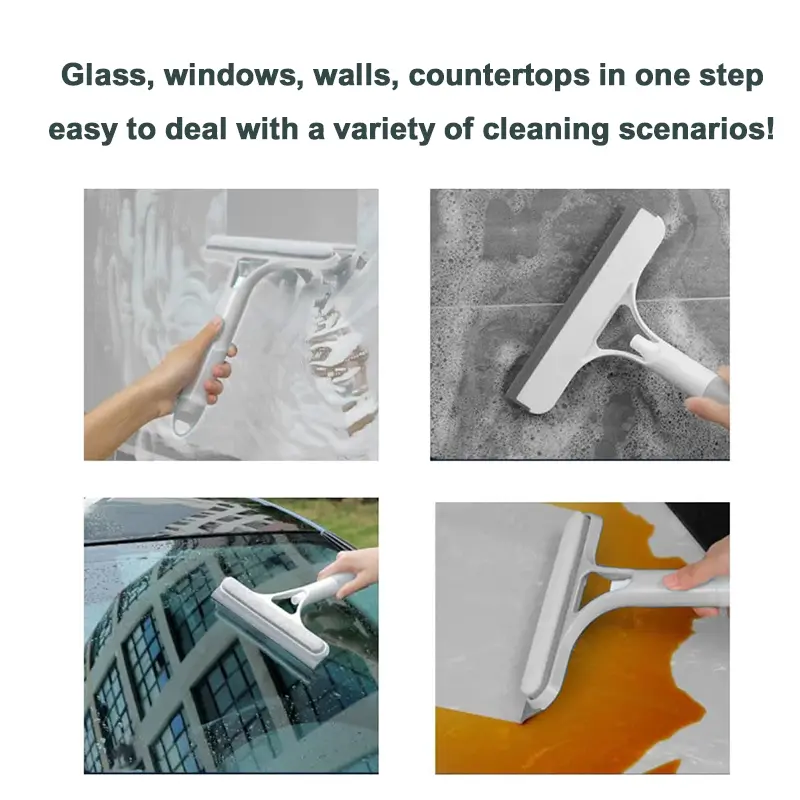 Glass, windows, walls, countertops in one step easy to deal with a variety of cleaning scenarios!