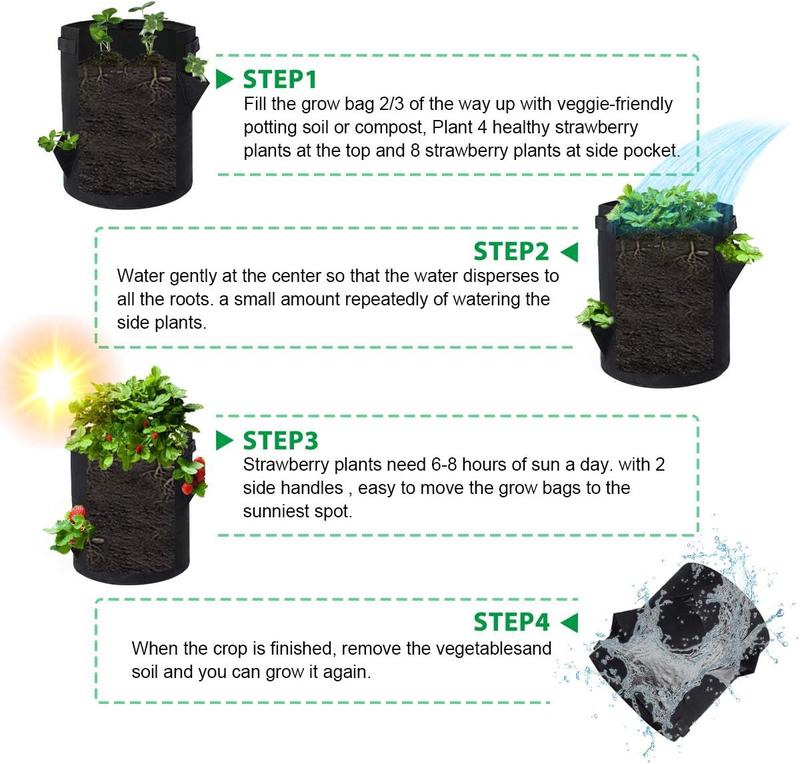 STEP1
Fill the grow bag 2/3 of the way up with veggie-friendly potting soil or compost, Plant 4 healthy strawberry plants at the top and 8 strawberry plants at side pocket.

STEP2
Water gently at the center so that the water disperses to all the roots. a small amount repeatedly of watering the side plants.

STEP3
Strawberry plants need 6-8 hours of sun a day. with 2 side handles , easy to move the grow bags to the sunniest spot.

STEP4
When the crop is finished, remove the vegetablesand soil and you can grow it again.