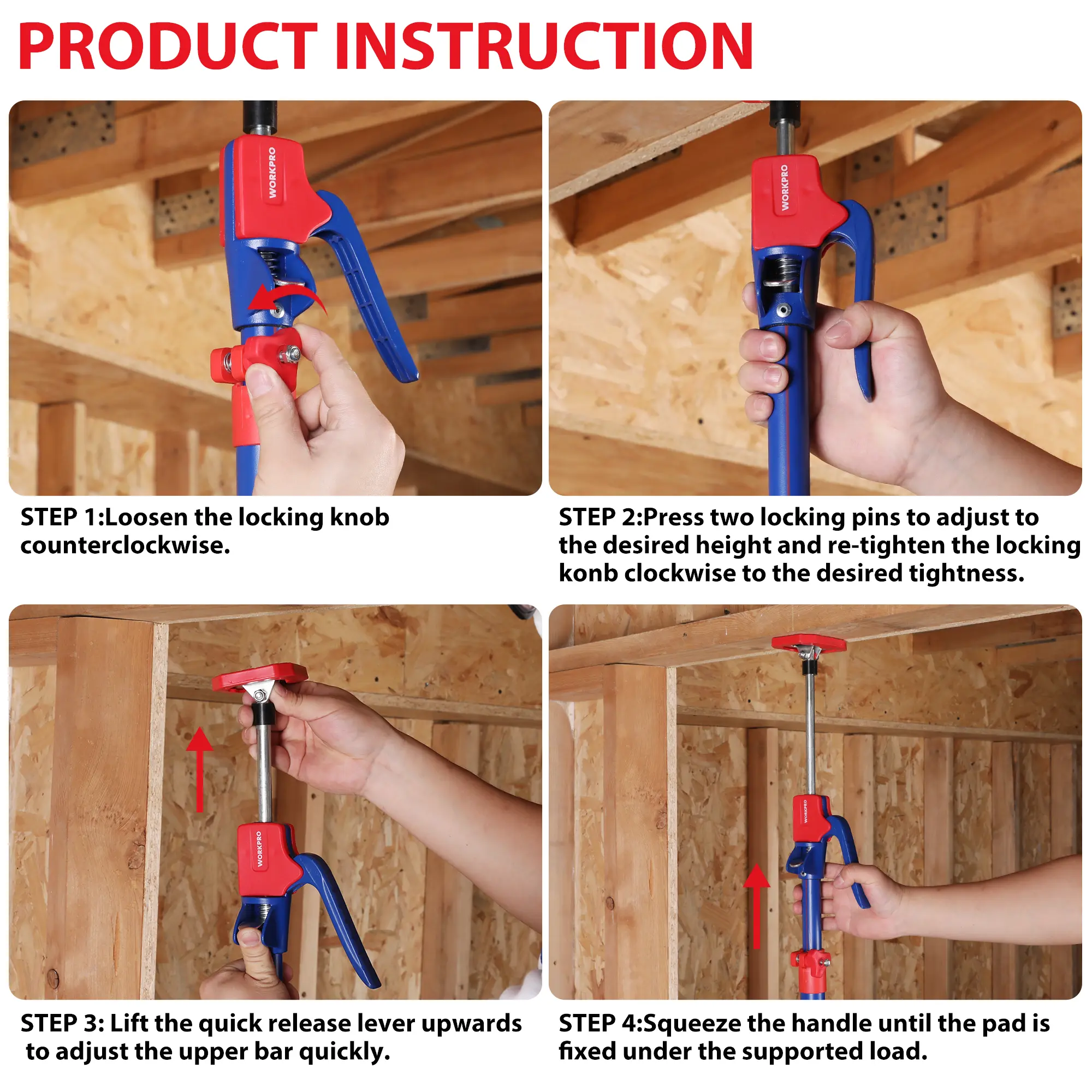 PRODUCT INSTRUCTION

WORKPRO

STEP 1:Loosen the locking knob counterclockwise.

WORKPRO

STEP 2:Press two locking pins to adjust to the desired height and re-tighten the locking konb clockwise to the desired tightness.

WORKPRO

STEP 3: Lift the quick release lever upwards to adjust the upper bar quickly.

WORKPRO

STEP 4:Squeeze the handle until the pad is fixed under the supported load.