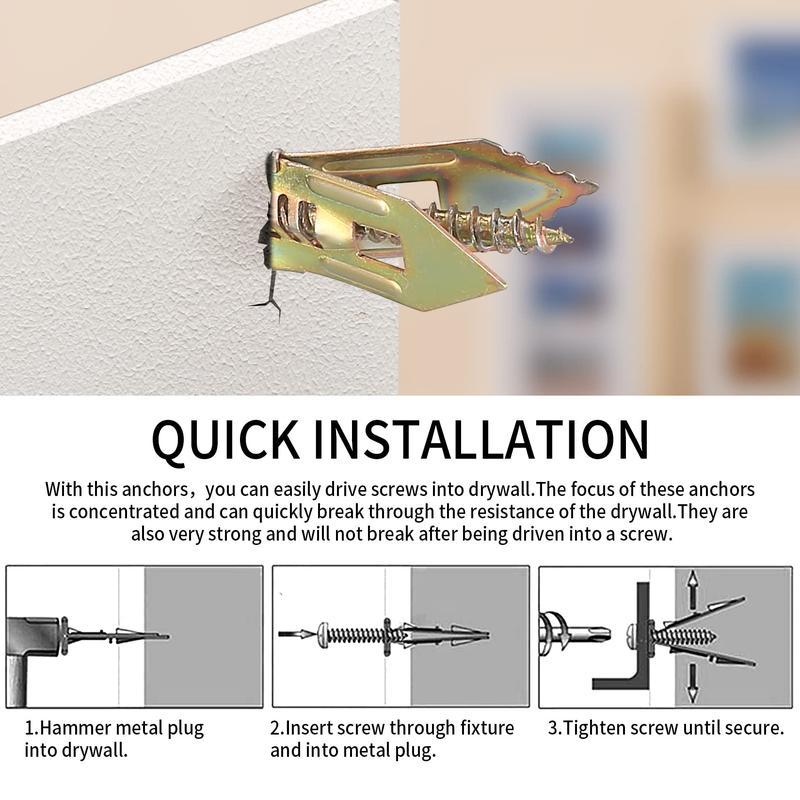 QUICK INSTALLATION

With this anchors，you can easily drive screws into drywall.The focus of these anchors is concentrated and can quickly break through the resistance of the drywall.They are also very strong and will not break after being driven into a screw.

1.Hammer metal plug into drywall.

2.Insert screw through fixture and into metal plug.

3.Tighten screw until secure.