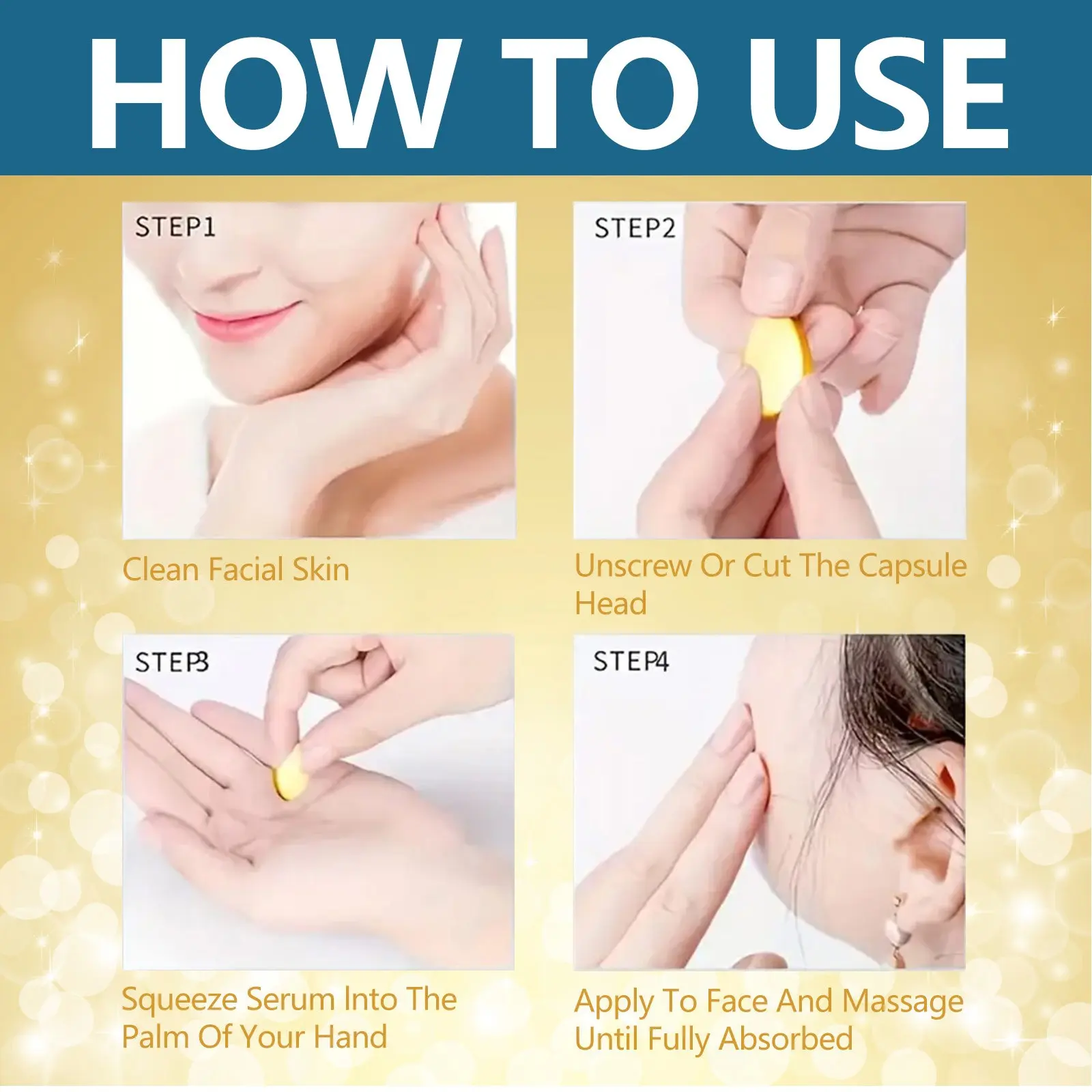 HOW TO USE

STEP1

Clean Facial Skin

STEP2

Unscrew Or Cut The Capsule Head

STEP3

Squeeze Serum Into The Palm Of Your Hand

STEP4

Apply To Face And Massage Until Fully Absorbed