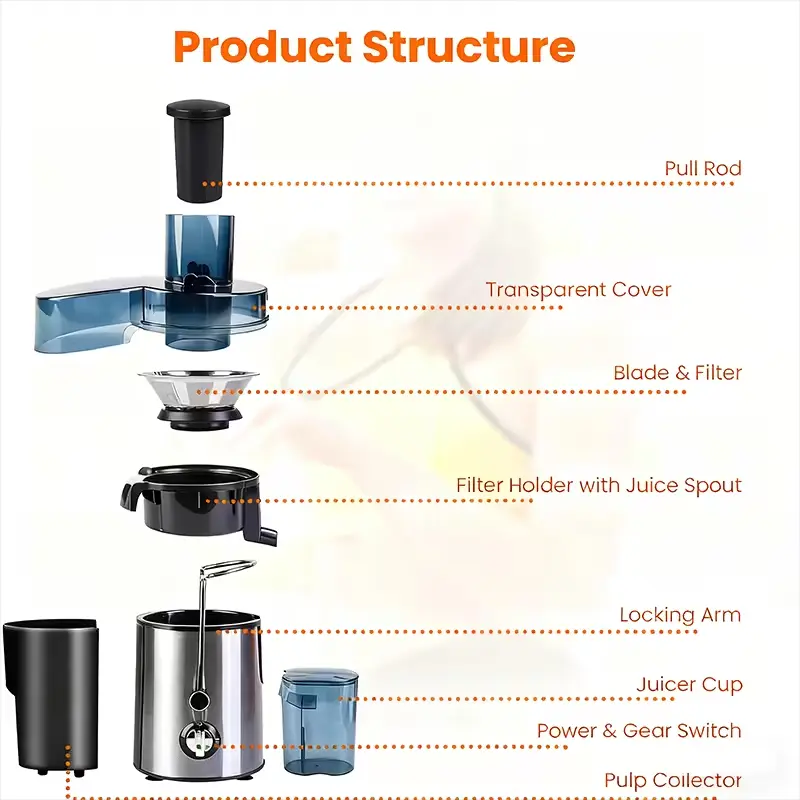 Product Structure

Pull Rod

Transparent Cover

Blade & Filter

Filter Holder with Juice Spout

Locking Arm

Juicer Cup

Power & Gear Switch

Pulp Collector