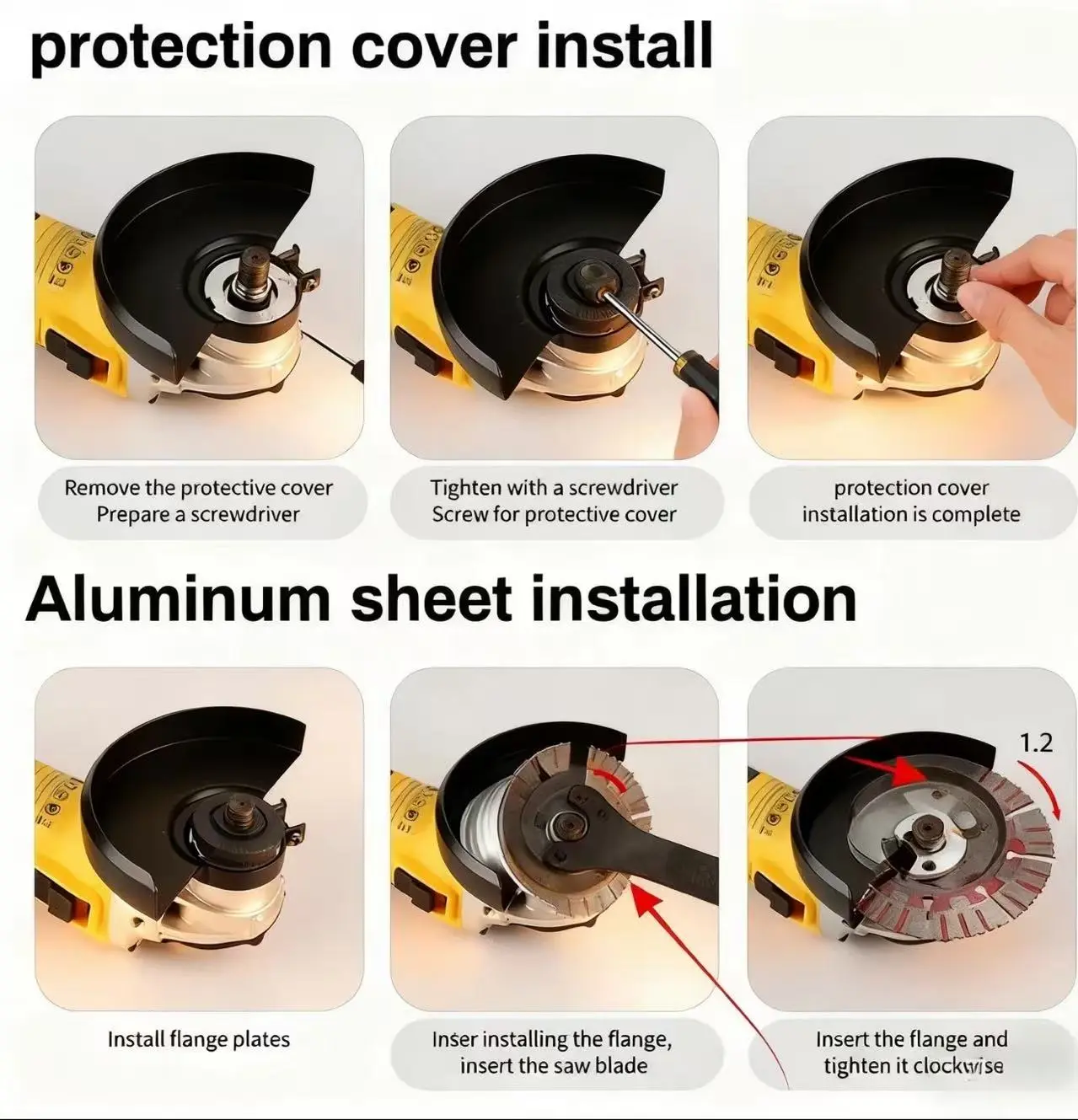 protection cover install

Remove the protective cover
Prepare a screwdriver

Tighten with a screwdriver
Screw for protective cover

protection cover
installation is complete

Aluminum sheet installation

1.2

Install flange plates

Inser installing the flange,
insert the saw blade

Insert the flange and
tighten it clockwise