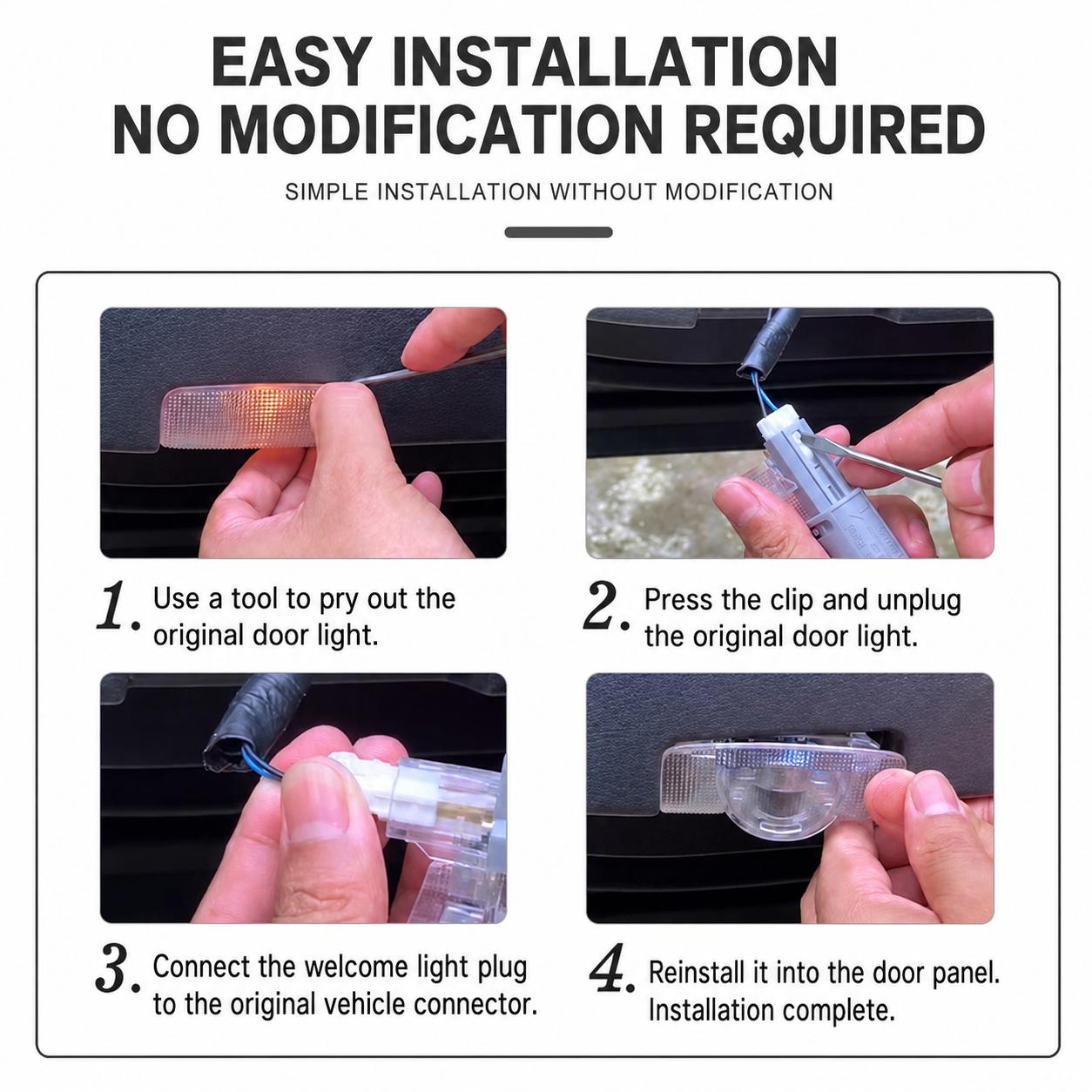 EASY INSTALLATION
NO MODIFICATION REQUIRED

SIMPLE INSTALLATION WITHOUT MODIFICATION

1. Use a tool to pry out the original door light.

2. Press the clip and unplug the original door light.

3. Connect the welcome light plug to the original vehicle connector.

4. Reinstall it into the door panel. Installation complete.