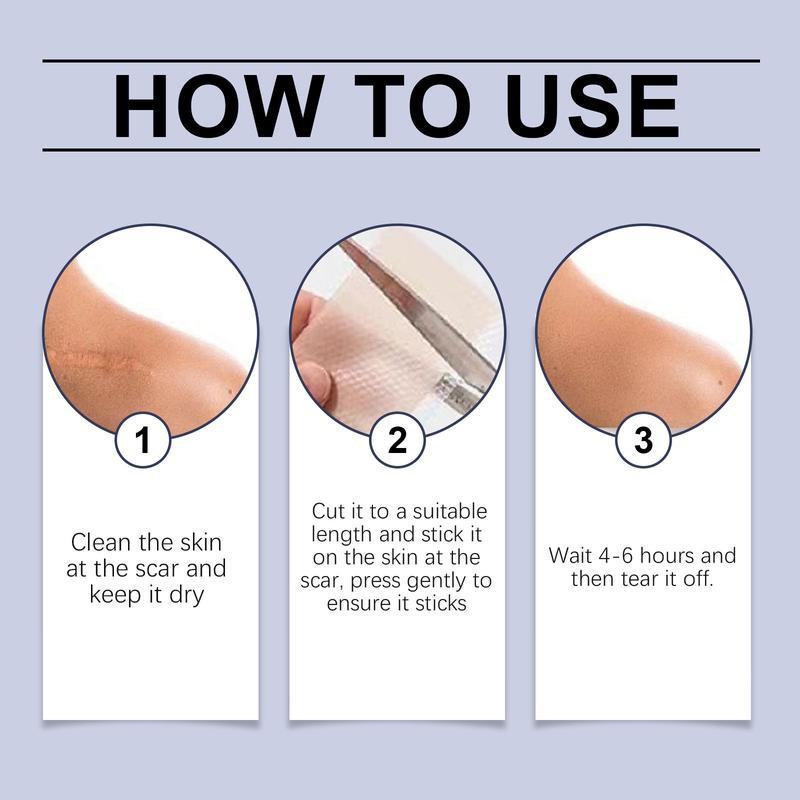 HOW TO USE

1

Clean the skin at the scar and keep it dry

2

Cut it to a suitable length and stick it on the skin at the scar, press gently to ensure it sticks

3

Wait 4-6 hours and then tear it off.