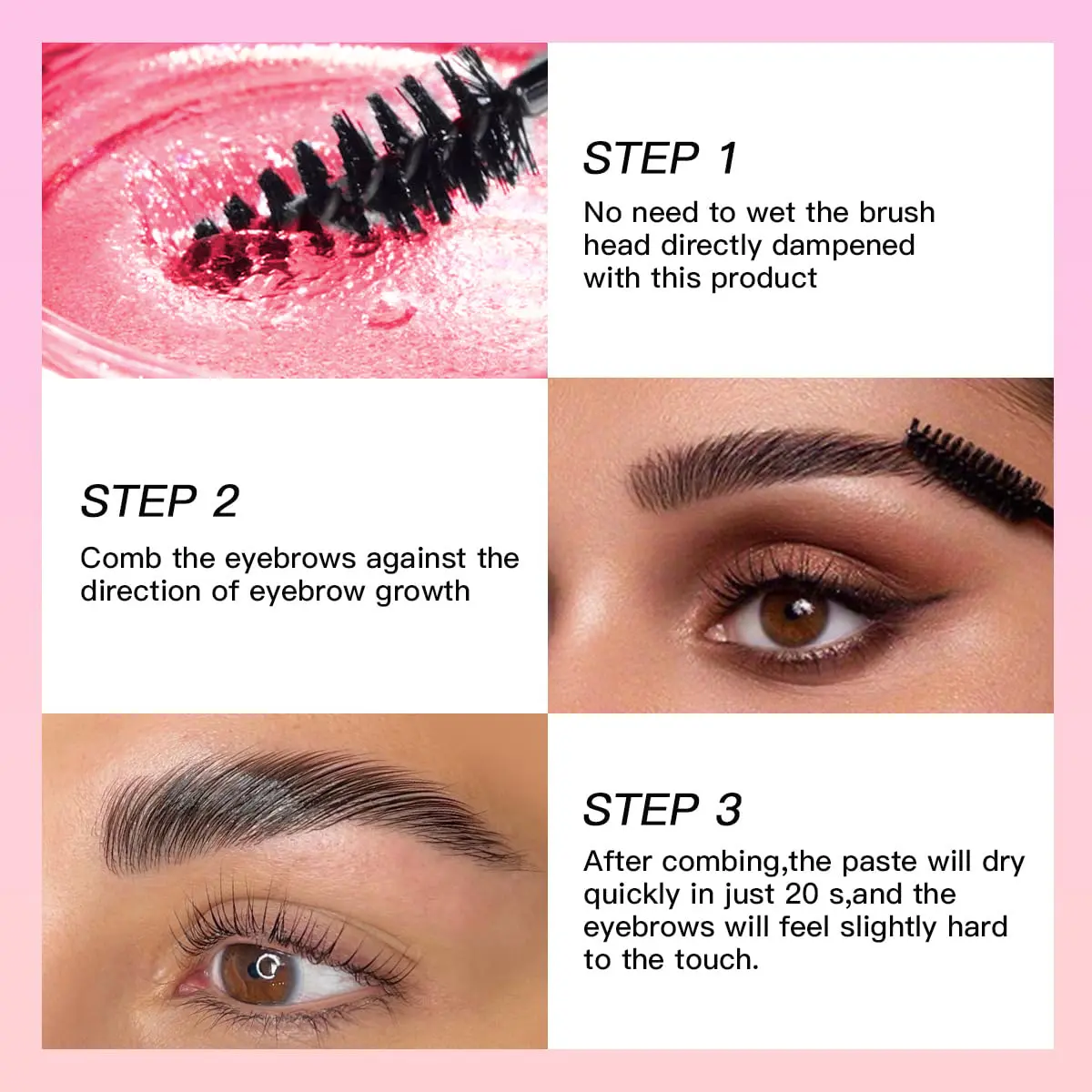 STEP 1

No need to wet the brush head directly dampened with this product

STEP 2

Comb the eyebrows against the direction of eyebrow growth

STEP 3

After combing,the paste will dry quickly in just 20 s,and the eyebrows will feel slightly hard to the touch.