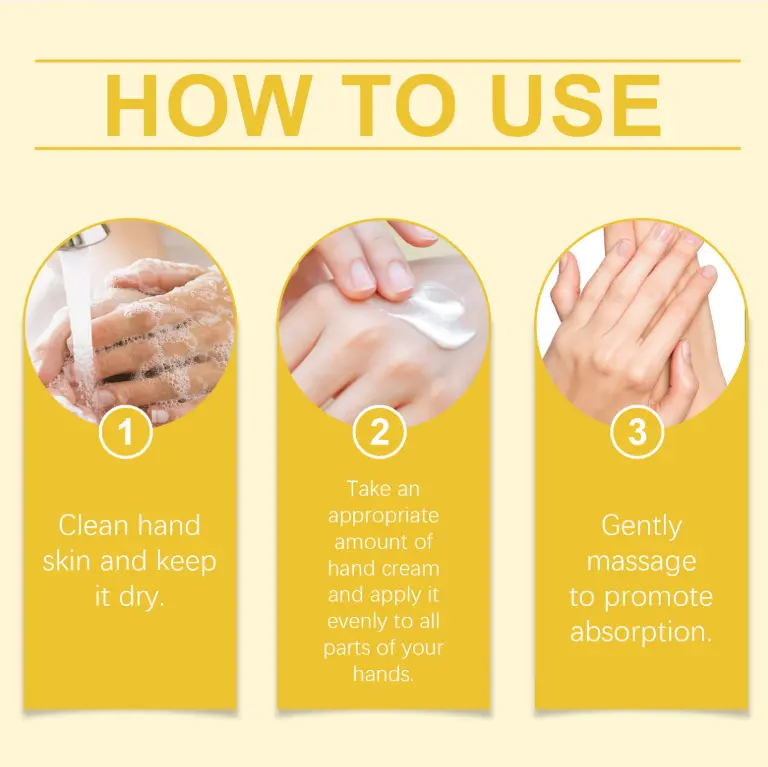 HOW TO USE

1

Clean hand skin and keep it dry.

2

Take an appropriate amount of hand cream and apply it evenly to all parts of your hands.

3

Gently massage to promote absorption.