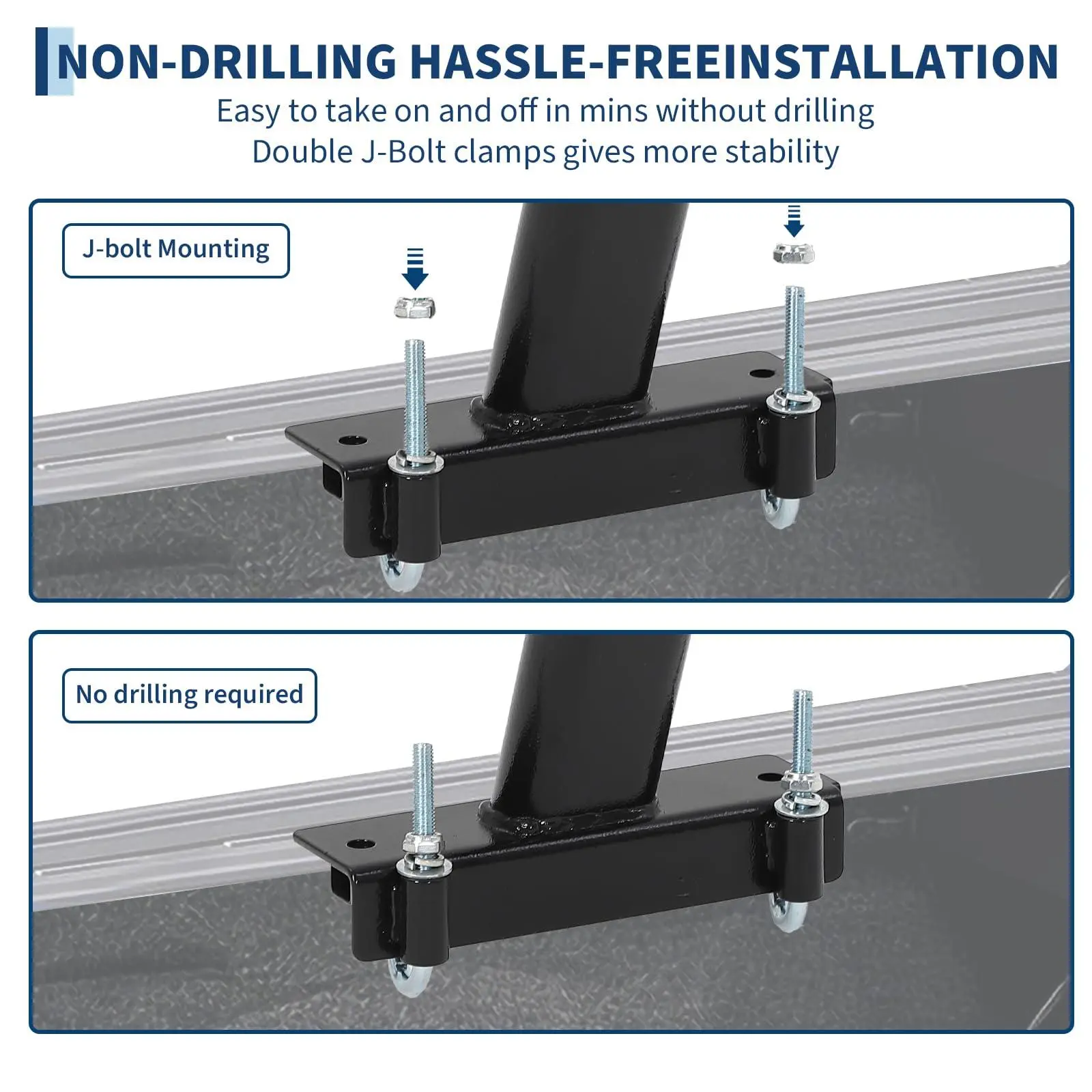 NON-DRILLING HASSLE-FREEINSTALLATION

Easy to take on and off in mins without drilling
Double J-Bolt clamps gives more stability

J-bolt Mounting

No drilling required