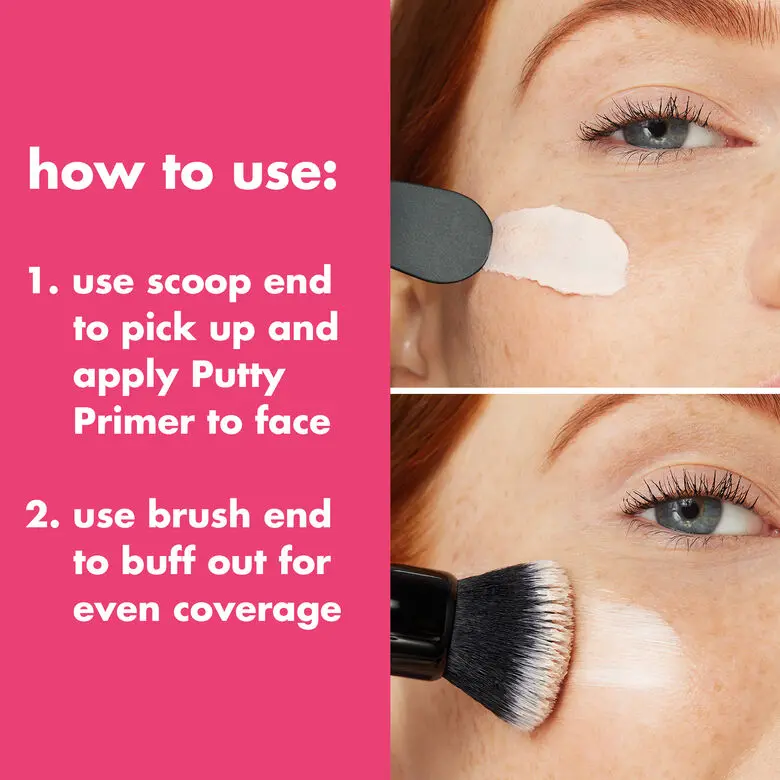 how to use:

1. use scoop end to pick up and apply Putty Primer to face

2. use brush end to buff out for even coverage