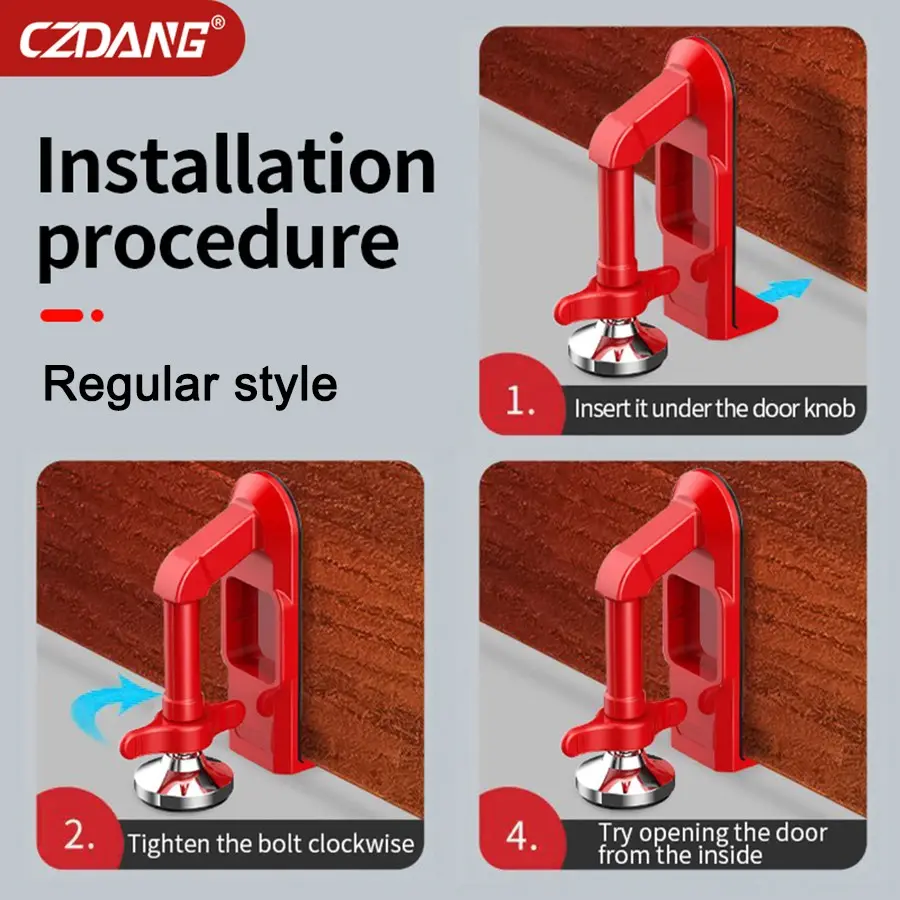 CZDANG®

Installation procedure

Regular style

1. Insert it under the door knob

2. Tighten the bolt clockwise

4. Try opening the door from the inside