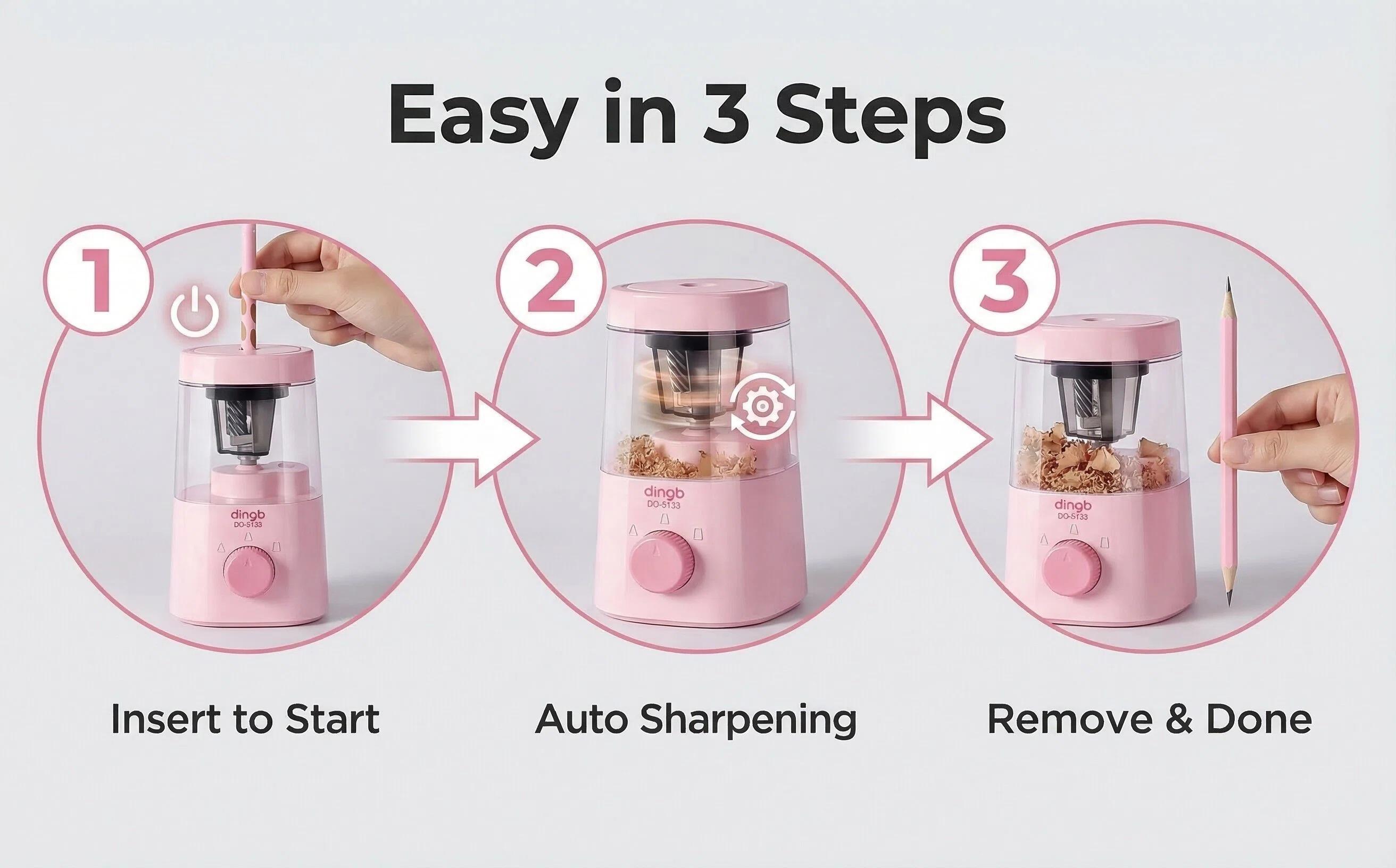 Easy in 3 Steps

1

dingb
DO-5133

2

dingb
DO-5133

3

dingb
DO-5133

Insert to Start

Auto Sharpening

Remove & Done