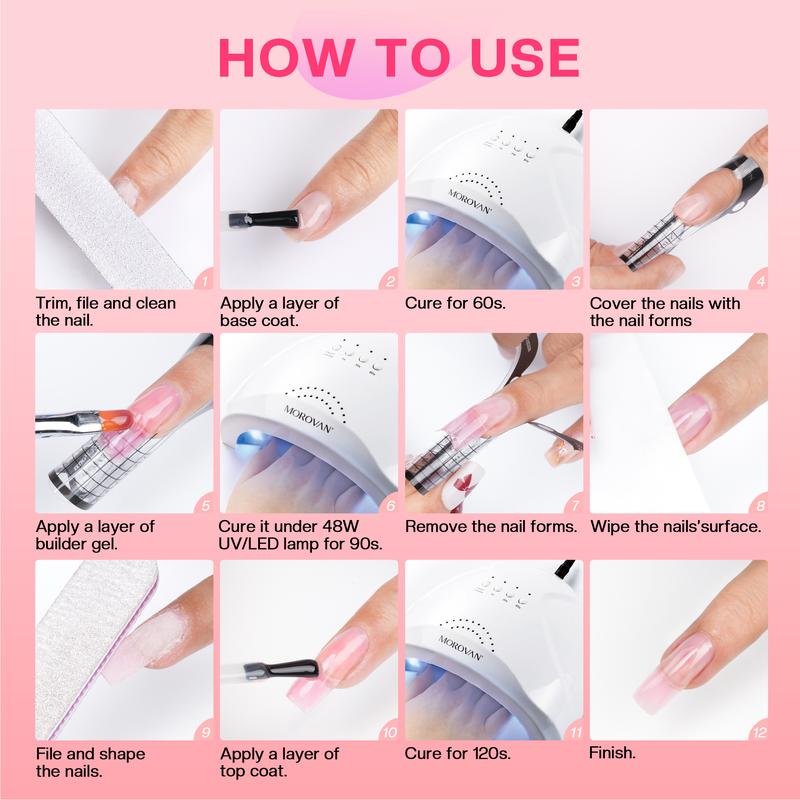 HOW TO USE

1
Trim, file and clean the nail.

2
Apply a layer of base coat.

MOROVAN
3
Cure for 60s.

4
Cover the nails with the nail forms

5
Apply a layer of builder gel.

MOROVAN
6
Cure it under 48W UV/LED lamp for 90s.

7
Remove the nail forms.

8
Wipe the nails'surface.

9
File and shape the nails.

10
Apply a layer of top coat.

MOROVAN
11
Cure for 120s.

12
Finish.