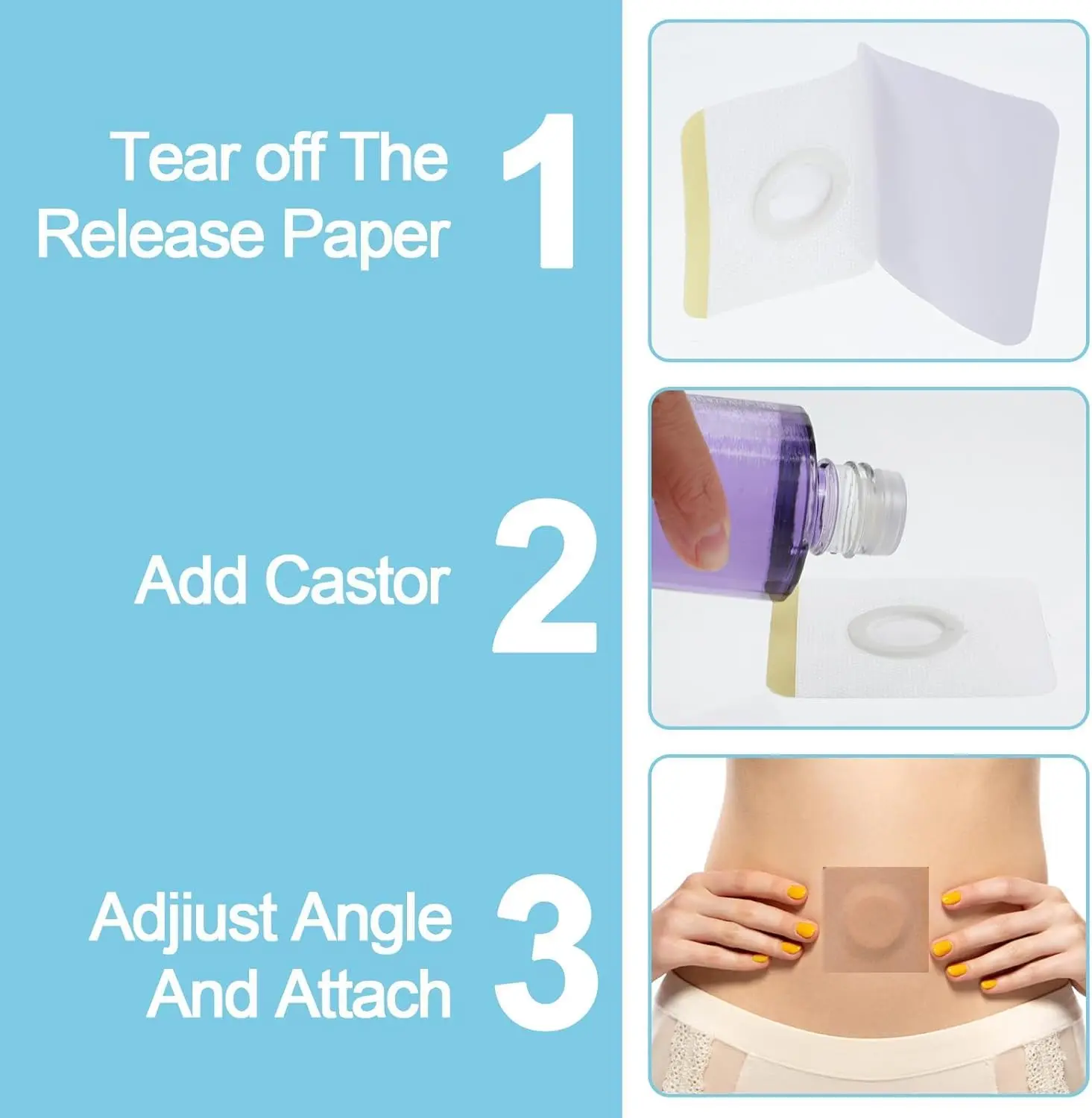 Tear off The Release Paper

1

Add Castor

2

Adjiust Angle And Attach

3