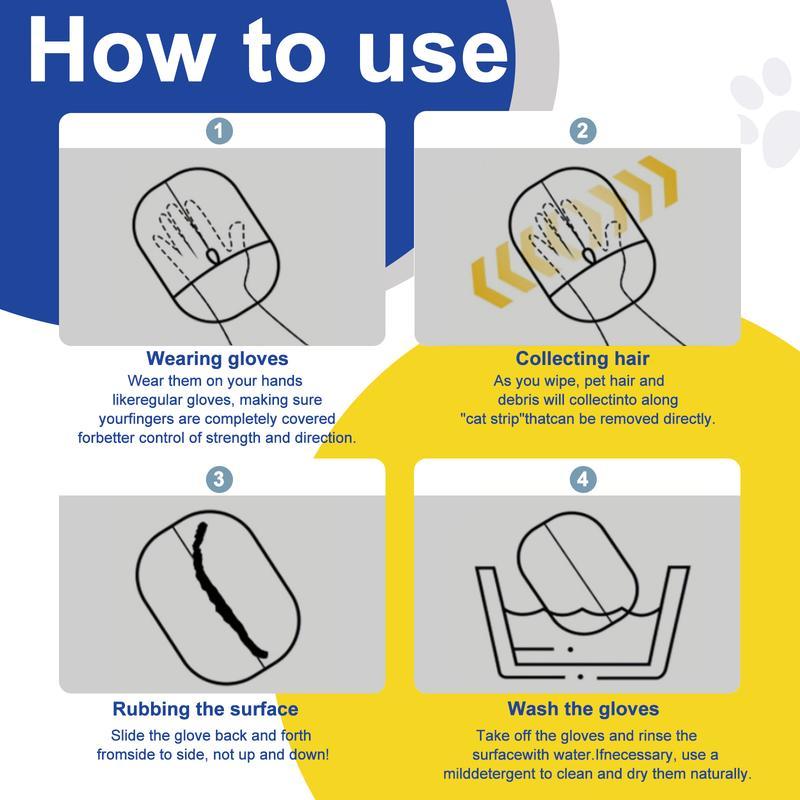 How to use

1

Wearing gloves
Wear them on your hands likeregular gloves, making sure yourfingers are completely covered forbetter control of strength and direction.

2

Collecting hair
As you wipe, pet hair and debris will collectinto along "cat strip"thatcan be removed directly.

3

Rubbing the surface
Slide the glove back and forth fromside to side, not up and down!

4

Wash the gloves
Take off the gloves and rinse the surfacewith water.Ifnecessary, use a milddetergent to clean and dry them naturally.