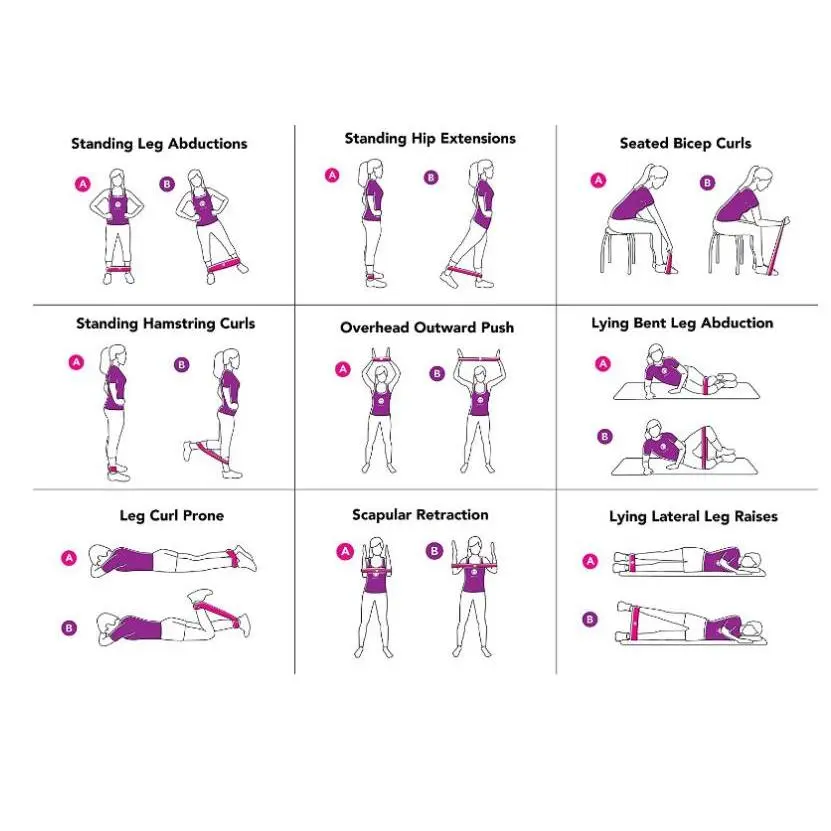 Standing Leg Abductions

A B

Standing Hip Extensions

A B

Seated Bicep Curls

A B

Standing Hamstring Curls

A B

Overhead Outward Push

A B

Lying Bent Leg Abduction

A

B

Leg Curl Prone

A

B

Scapular Retraction

A B

Lying Lateral Leg Raises

A

B