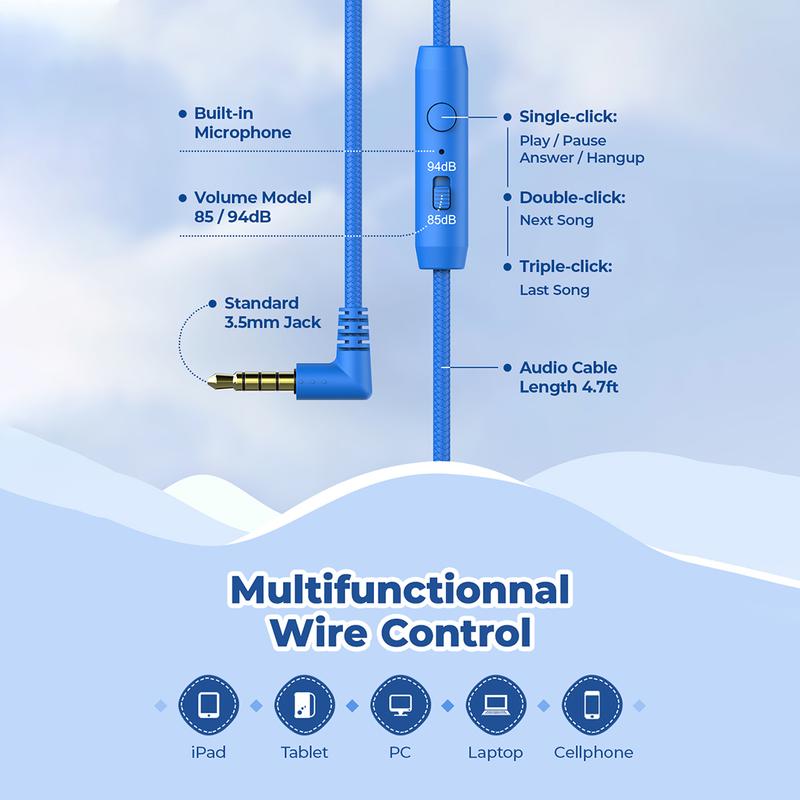 Built-in Microphone

Volume Model 85 / 94dB

Standard 3.5mm Jack

94dB

85dB

Single-click:
Play / Pause
Answer / Hangup

Double-click:
Next Song

Triple-click:
Last Song

Audio Cable Length 4.7ft

Multifunctionnal Wire Control

iPad

Tablet

PC

Laptop

Cellphone