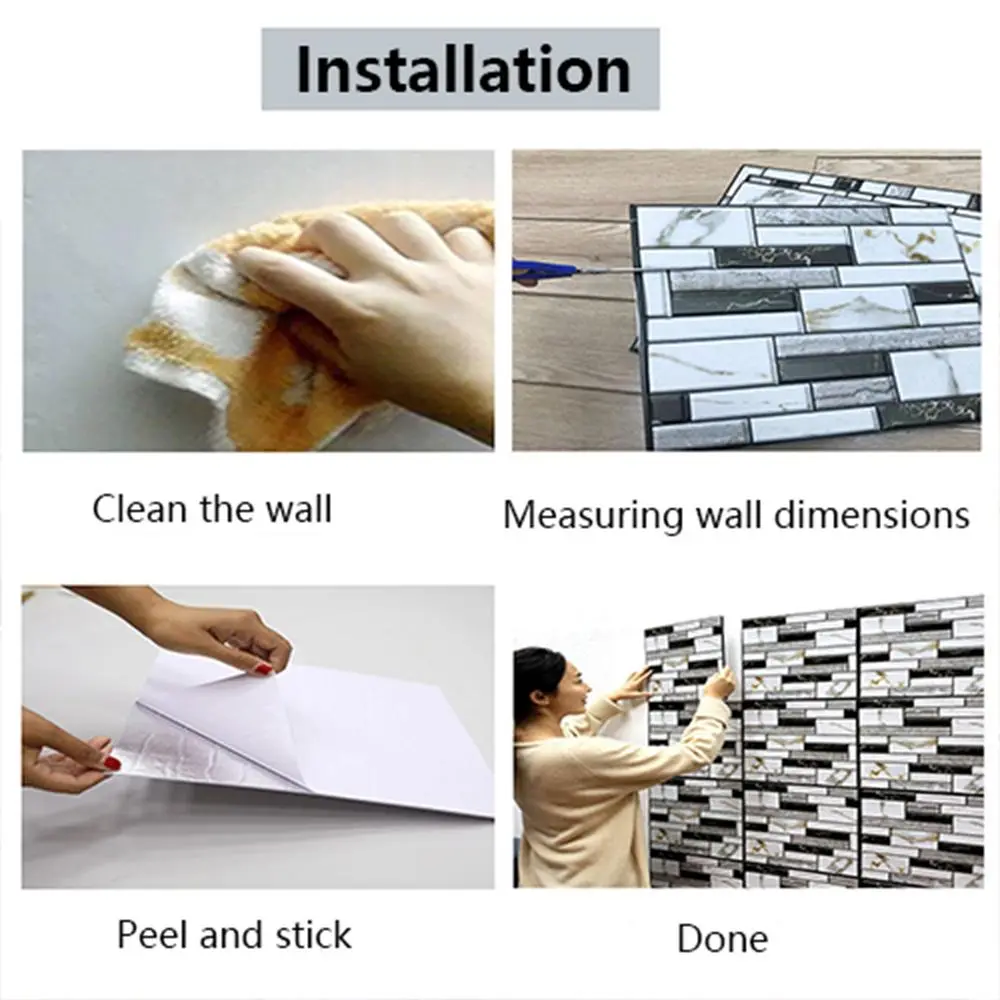 Installation

Clean the wall

Measuring wall dimensions

Peel and stick

Done